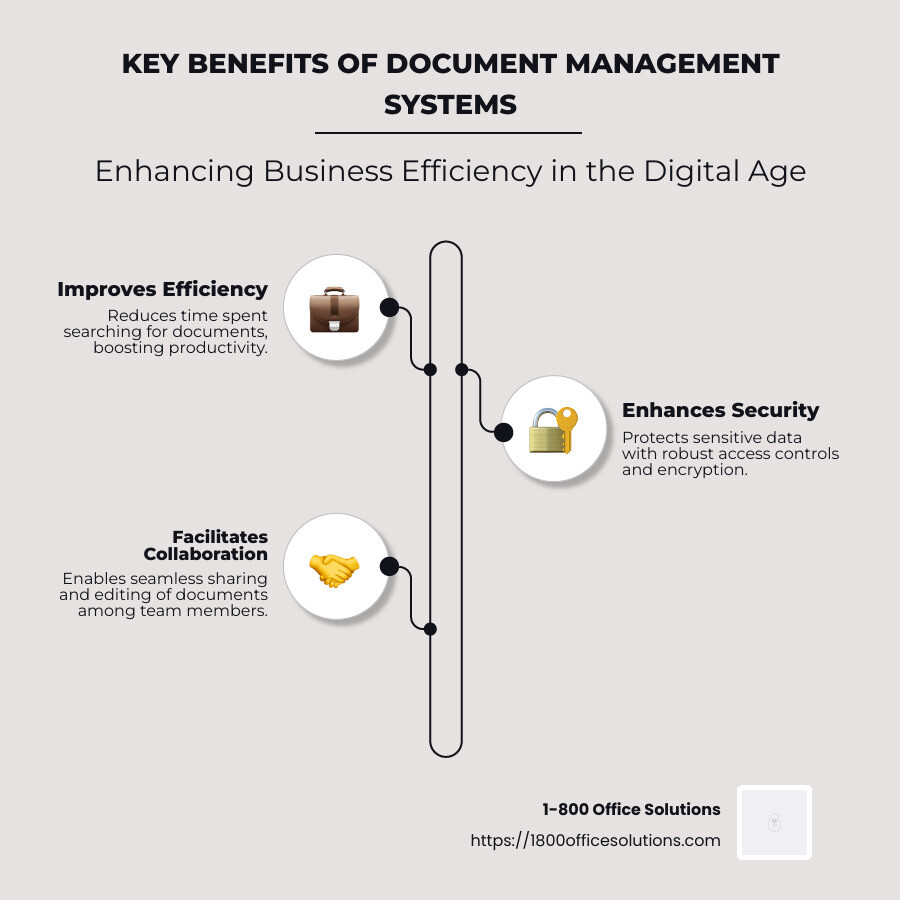 KEY BENEFITS OF DOCUMENT MANAGEMENT SYSTEMS

Enhancing Business Efficiency in the Digital Age

Improves Efficiency
Reduces time spent searching for documents, boosting productivity.

Enhances Security
Protects sensitive data with robust access controls and encryption.

Facilitates Collaboration
Enables seamless sharing and editing of documents among team members.

1-800 Office Solutions
https://1800officesolutions.com