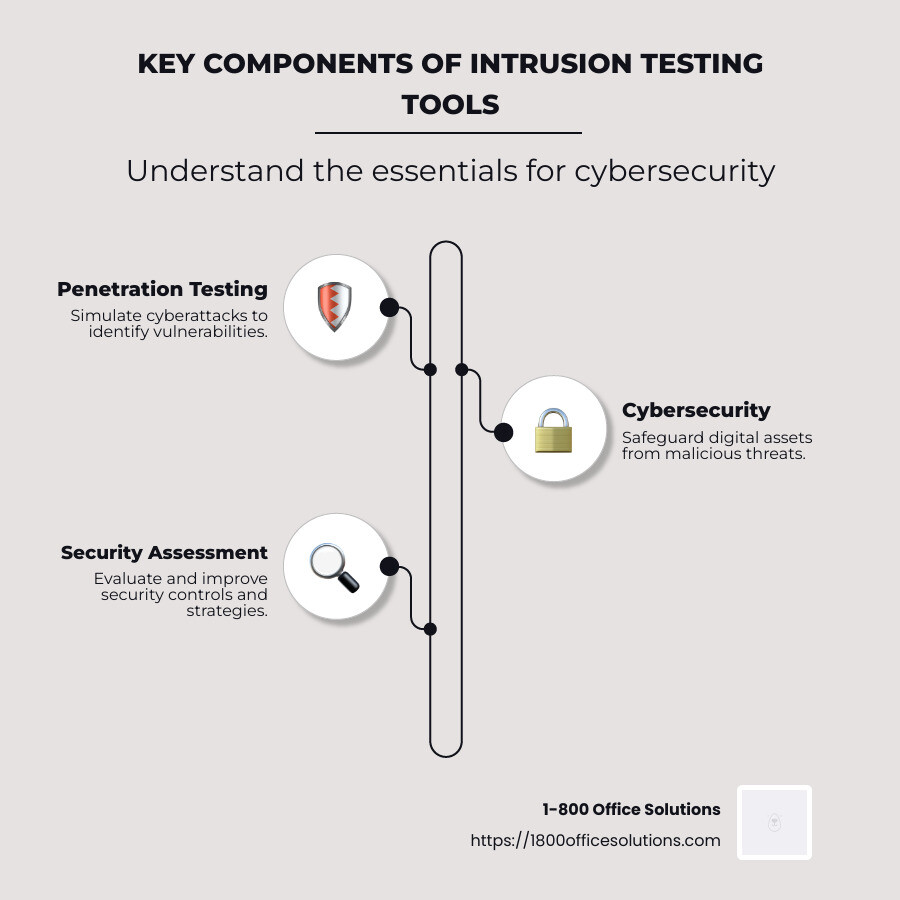 KEY COMPONENTS OF INTRUSION TESTING TOOLS

Understand the essentials for cybersecurity

Penetration Testing
Simulate cyberattacks to identify vulnerabilities.

Cybersecurity
Safeguard digital assets from malicious threats.

Security Assessment
Evaluate and improve security controls and strategies.

1-800 Office Solutions
https://1800officesolutions.com