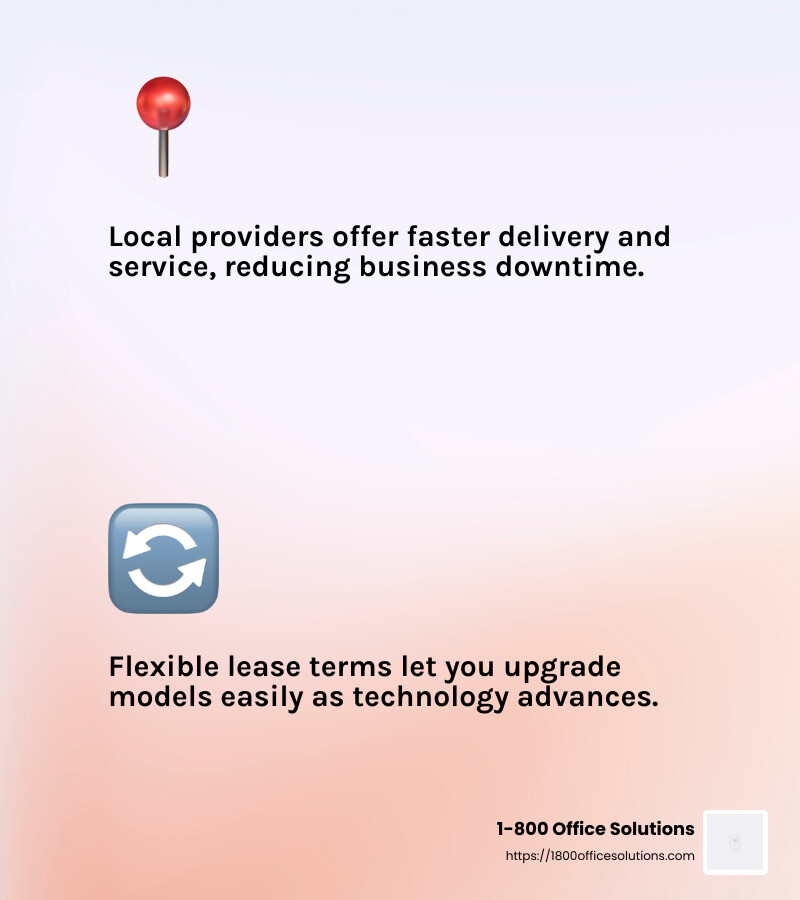 Local providers offer faster delivery and service, reducing business downtime.

Flexible lease terms let you upgrade models easily as technology advances.

1-800 Office Solutions
https://1800officesolutions.com