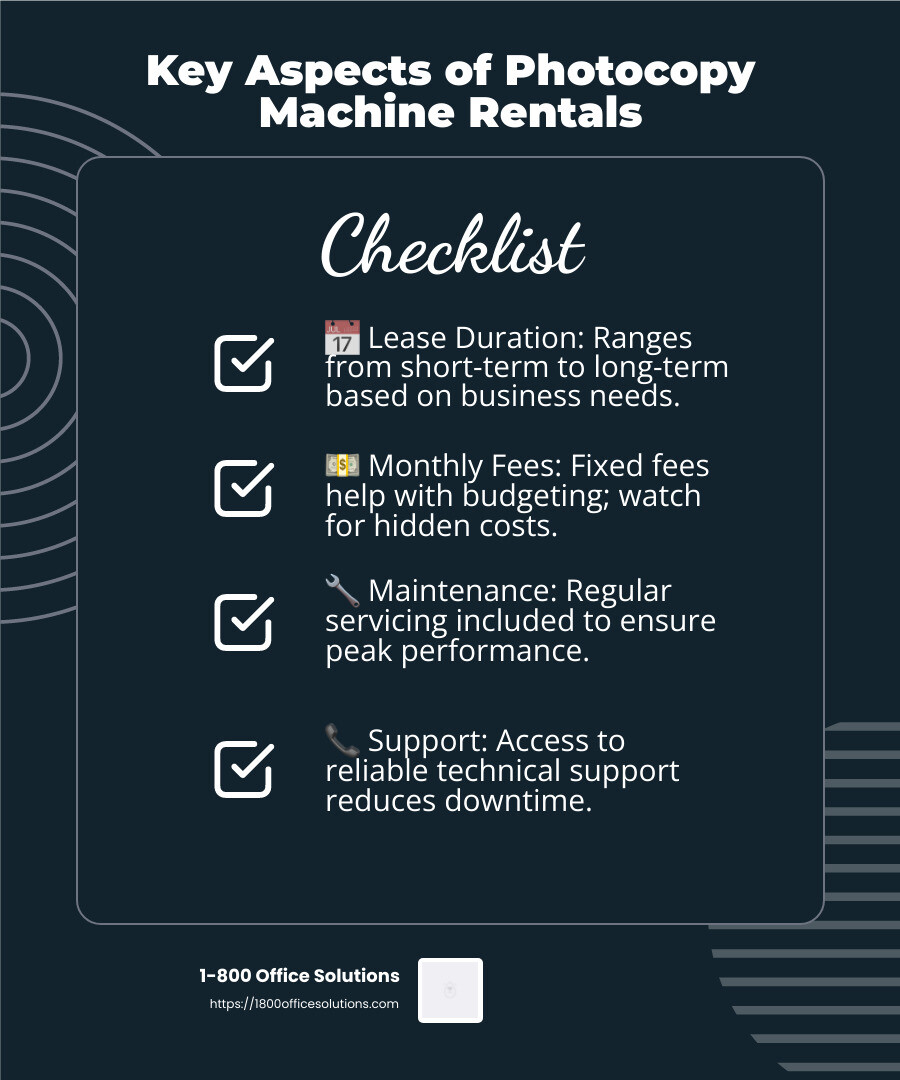 Key Aspects of Photocopy Machine Rentals

Checklist

📅 Lease Duration: Ranges from short-term to long-term based on business needs.

💵 Monthly Fees: Fixed fees help with budgeting; watch for hidden costs.

🔧 Maintenance: Regular servicing included to ensure peak performance.

📞 Support: Access to reliable technical support reduces downtime.

1-800 Office Solutions
https://1800officesolutions.com