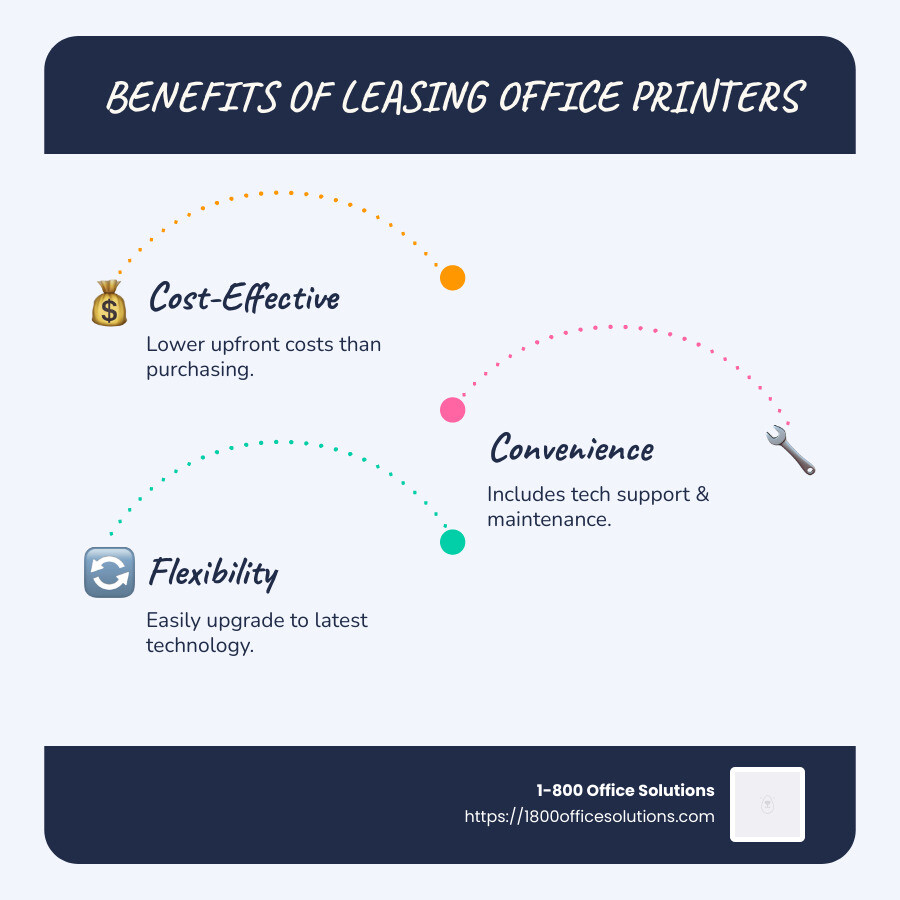 BENEFITS OF LEASING OFFICE PRINTERS

Cost-Effective

Lower upfront costs than purchasing.

Convenience

Includes tech support & maintenance.

Flexibility

Easily upgrade to latest technology.

1-800 Office Solutions
https://1800officesolutions.com