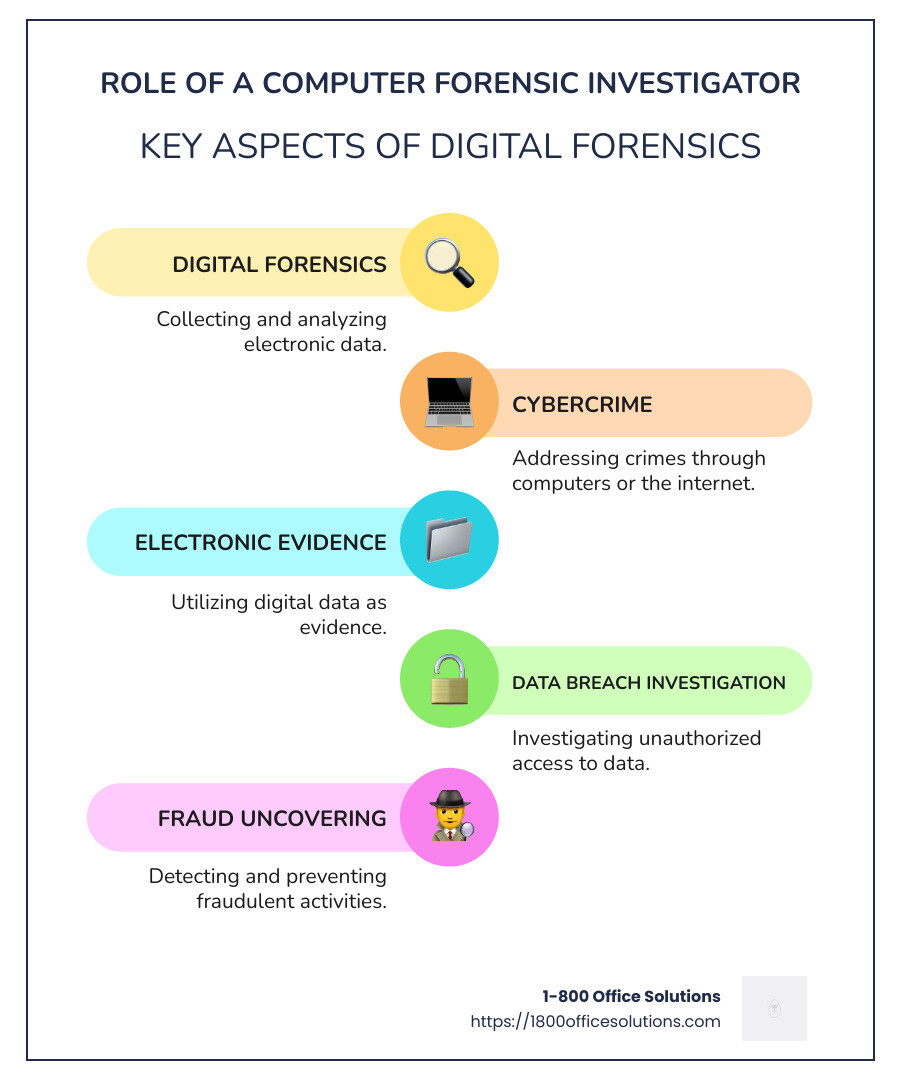 ROLE OF A COMPUTER FORENSIC INVESTIGATOR

KEY ASPECTS OF DIGITAL FORENSICS

DIGITAL FORENSICS

Collecting and analyzing electronic data.

CYBERCRIME

Addressing crimes through computers or the internet.

ELECTRONIC EVIDENCE

Utilizing digital data as evidence.

DATA BREACH INVESTIGATION

Investigating unauthorized access to data.

FRAUD UNCOVERING

Detecting and preventing fraudulent activities.

1-800 Office Solutions
https://1800officesolutions.com