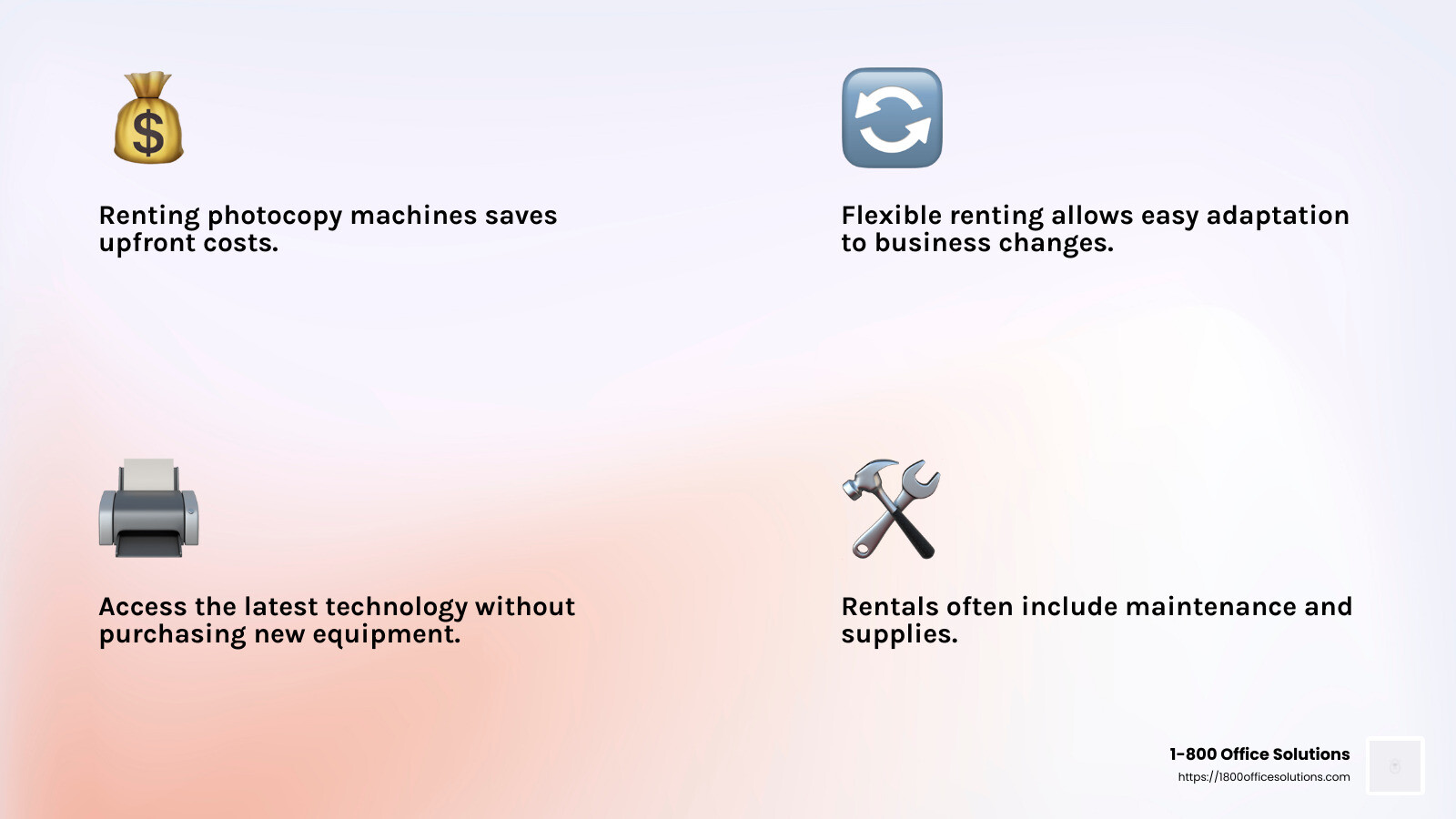 Renting photocopy machines saves upfront costs.

Flexible renting allows easy adaptation to business changes.

Access the latest technology without purchasing new equipment.

Rentals often include maintenance and supplies.

1-800 Office Solutions
https://1800officesolutions.com