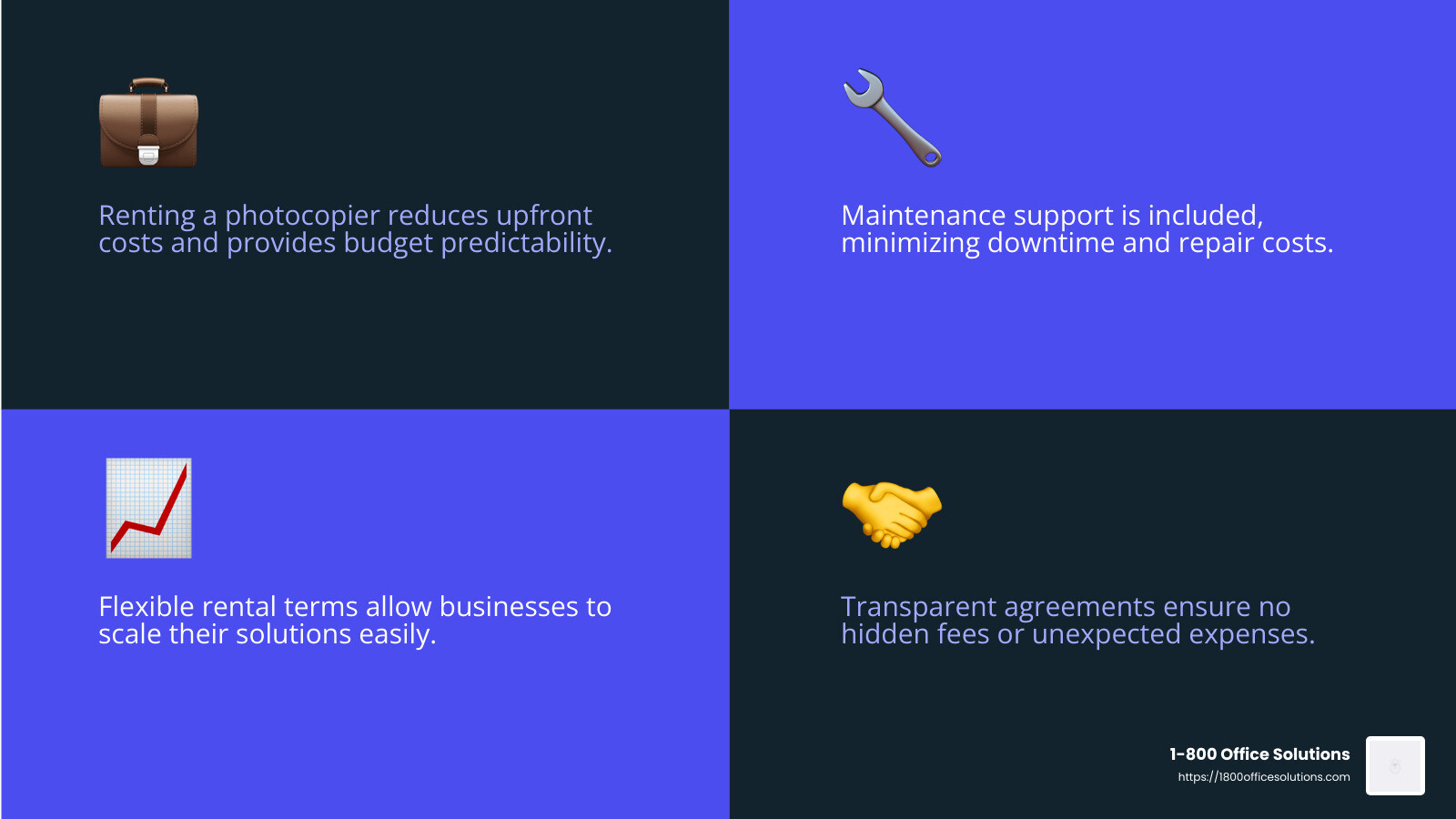 Renting a photocopier reduces upfront costs and provides budget predictability.

Maintenance support is included, minimizing downtime and repair costs.

Flexible rental terms allow businesses to scale their solutions easily.

Transparent agreements ensure no hidden fees or unexpected expenses.

1-800 Office Solutions
https://1800officesolutions.com