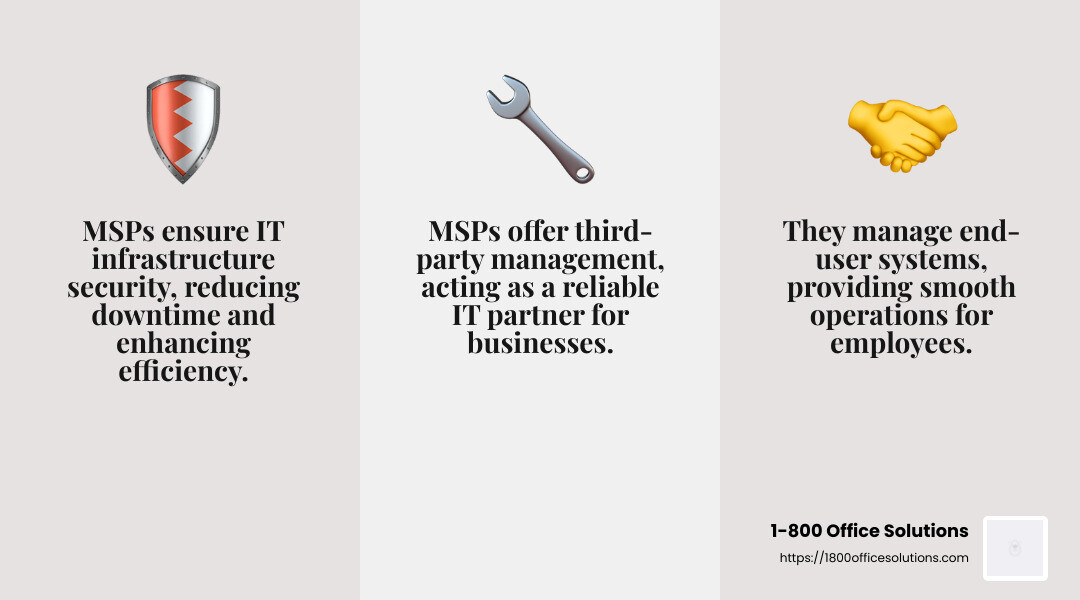 MSPs ensure IT infrastructure security, reducing downtime and enhancing efficiency.

MSPs offer third-party management, acting as a reliable IT partner for businesses.

They manage end-user systems, providing smooth operations for employees.

1-800 Office Solutions
https://1800officesolutions.com