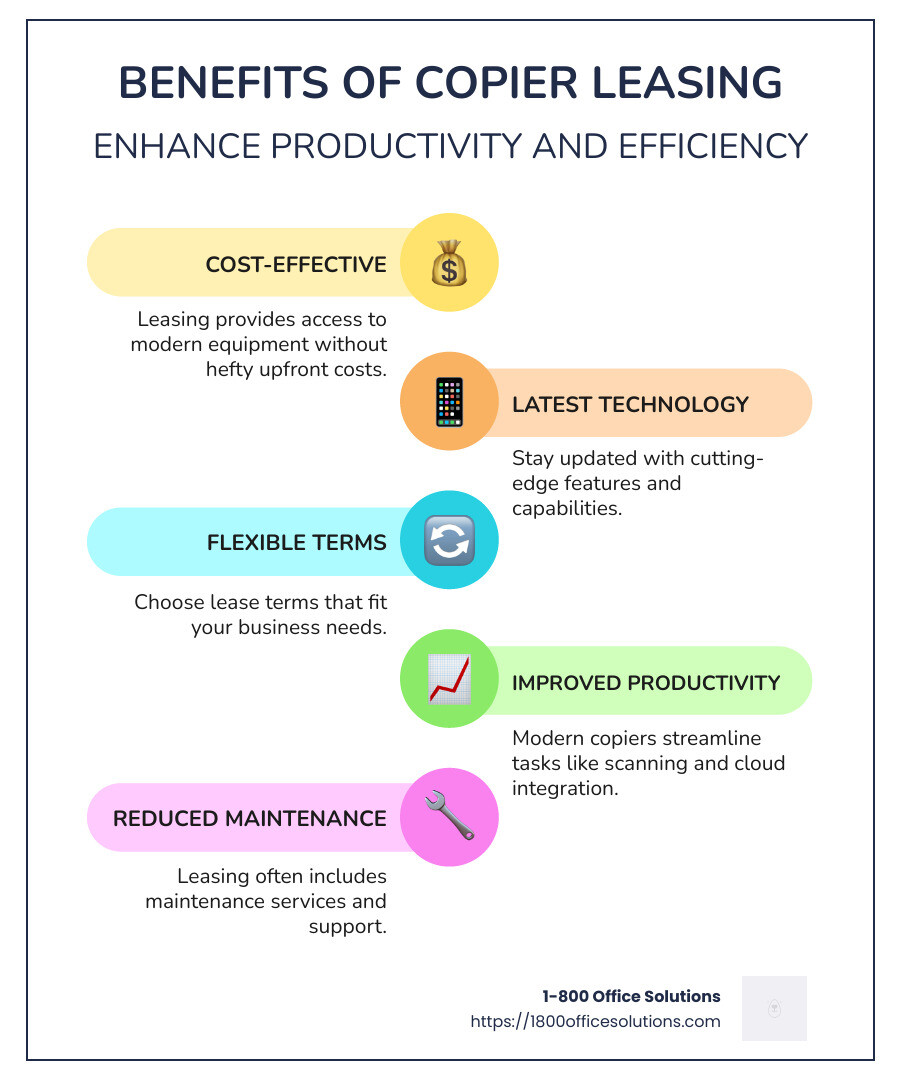 BENEFITS OF COPIER LEASING
ENHANCE PRODUCTIVITY AND EFFICIENCY

COST-EFFECTIVE
Leasing provides access to modern equipment without hefty upfront costs.

LATEST TECHNOLOGY
Stay updated with cutting-edge features and capabilities.

FLEXIBLE TERMS
Choose lease terms that fit your business needs.

IMPROVED PRODUCTIVITY
Modern copiers streamline tasks like scanning and cloud integration.

REDUCED MAINTENANCE
Leasing often includes maintenance services and support.

1-800 Office Solutions
https://1800officesolutions.com