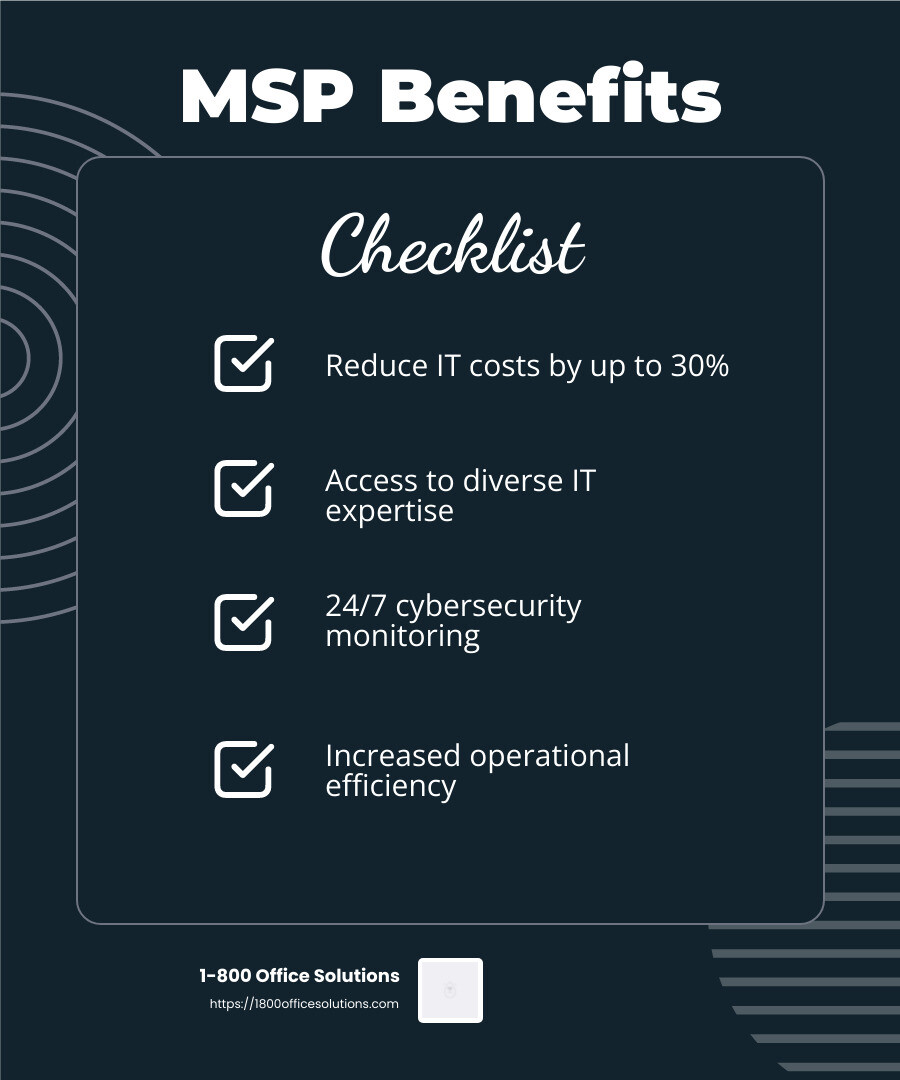 MSP Benefits

Checklist

Reduce IT costs by up to 30%

Access to diverse IT expertise

24/7 cybersecurity monitoring

Increased operational efficiency

1-800 Office Solutions
https://1800officesolutions.com