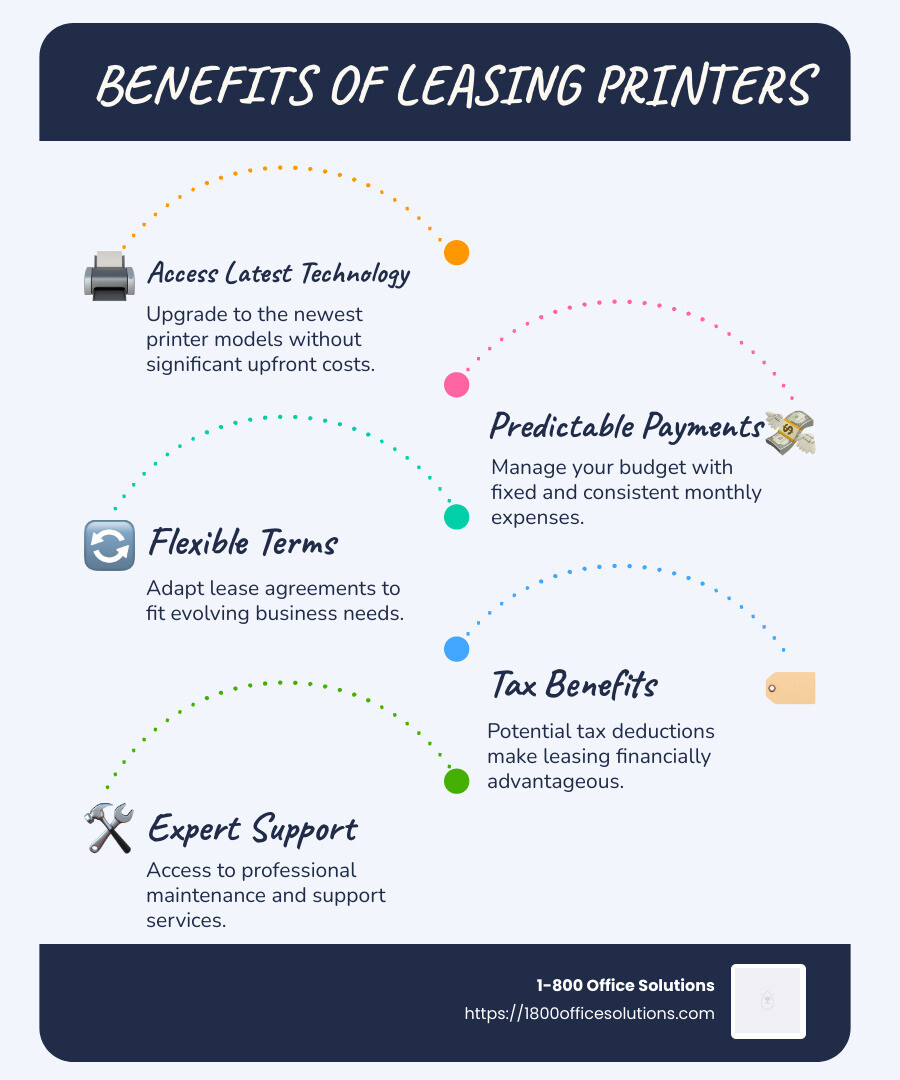 BENEFITS OF LEASING PRINTERS

Access Latest Technology

Upgrade to the newest printer models without significant upfront costs.

Predictable Payments

Manage your budget with fixed and consistent monthly expenses.

Flexible Terms

Adapt lease agreements to fit evolving business needs.

Tax Benefits

Potential tax deductions make leasing financially advantageous.

Expert Support

Access to professional maintenance and support services.

1-800 Office Solutions
https://1800officesolutions.com