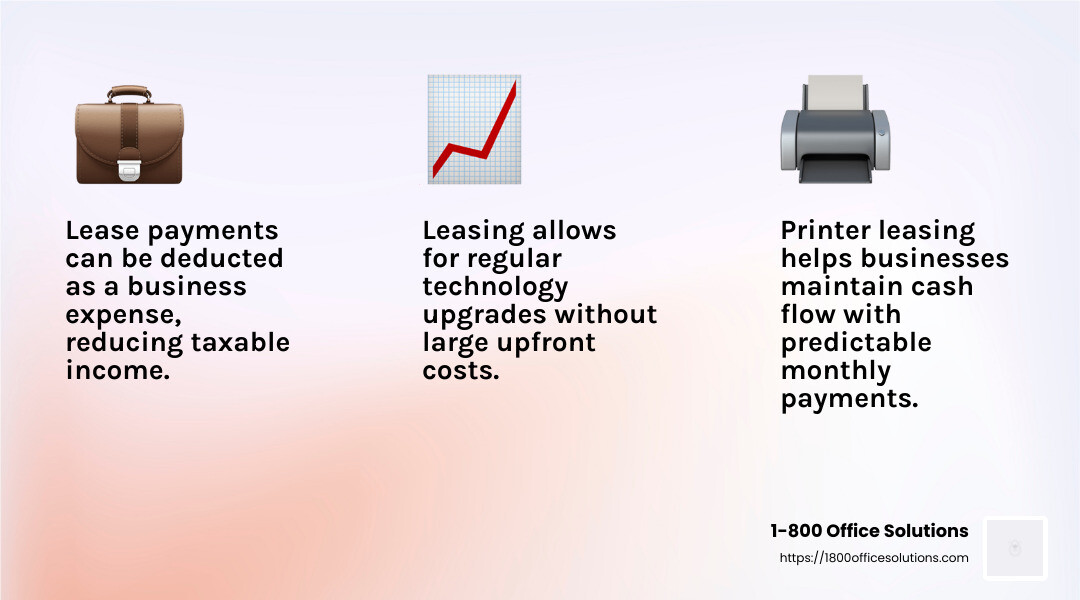 Lease payments can be deducted as a business expense, reducing taxable income.

Leasing allows for regular technology upgrades without large upfront costs.

Printer leasing helps businesses maintain cash flow with predictable monthly payments.

1-800 Office Solutions
https://1800officesolutions.com