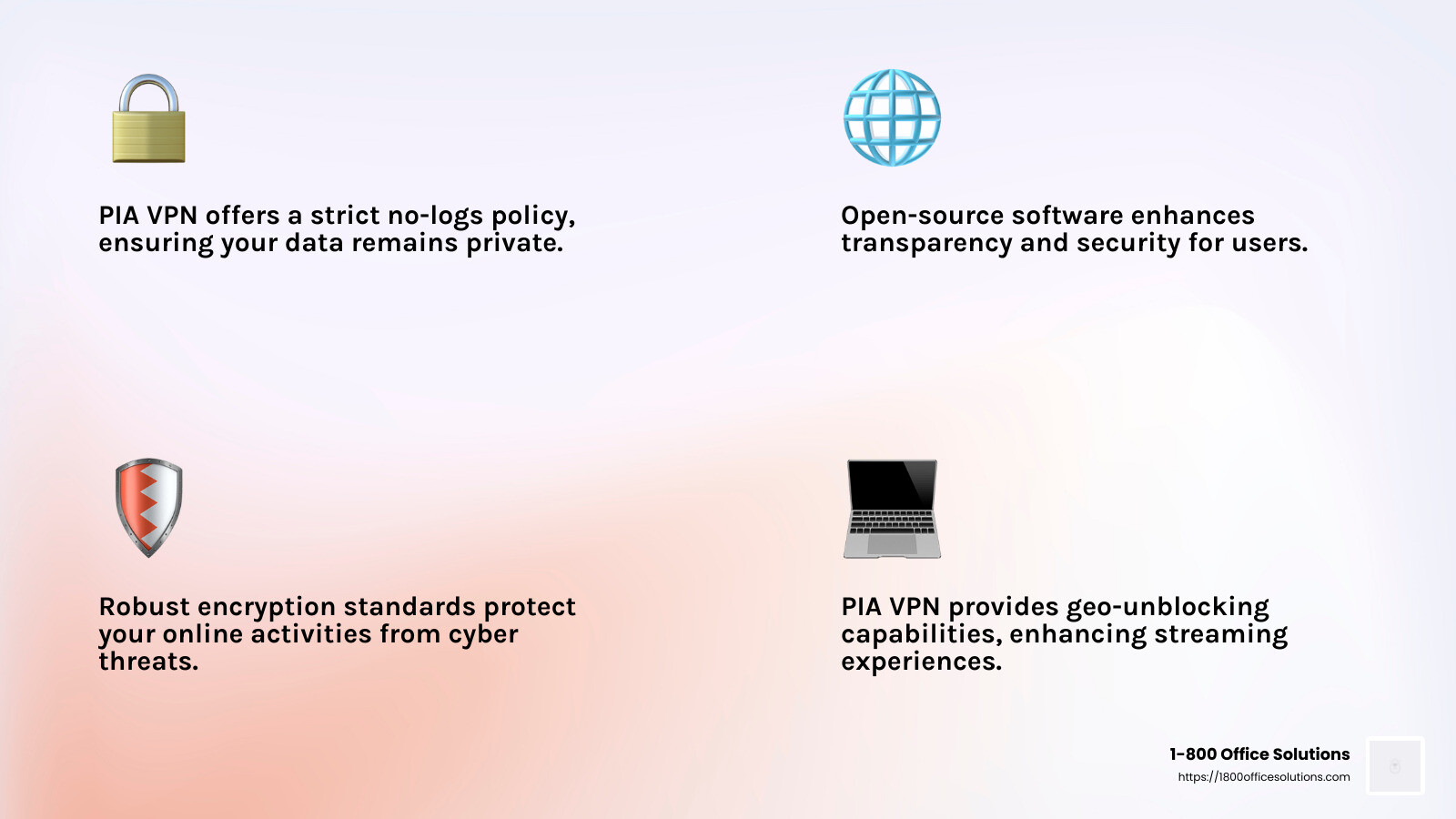 PIA VPN offers a strict no-logs policy, ensuring your data remains private.

Open-source software enhances transparency and security for users.

Robust encryption standards protect your online activities from cyber threats.

PIA VPN provides geo-unblocking capabilities, enhancing streaming experiences.

1-800 Office Solutions
https://1800officesolutions.com