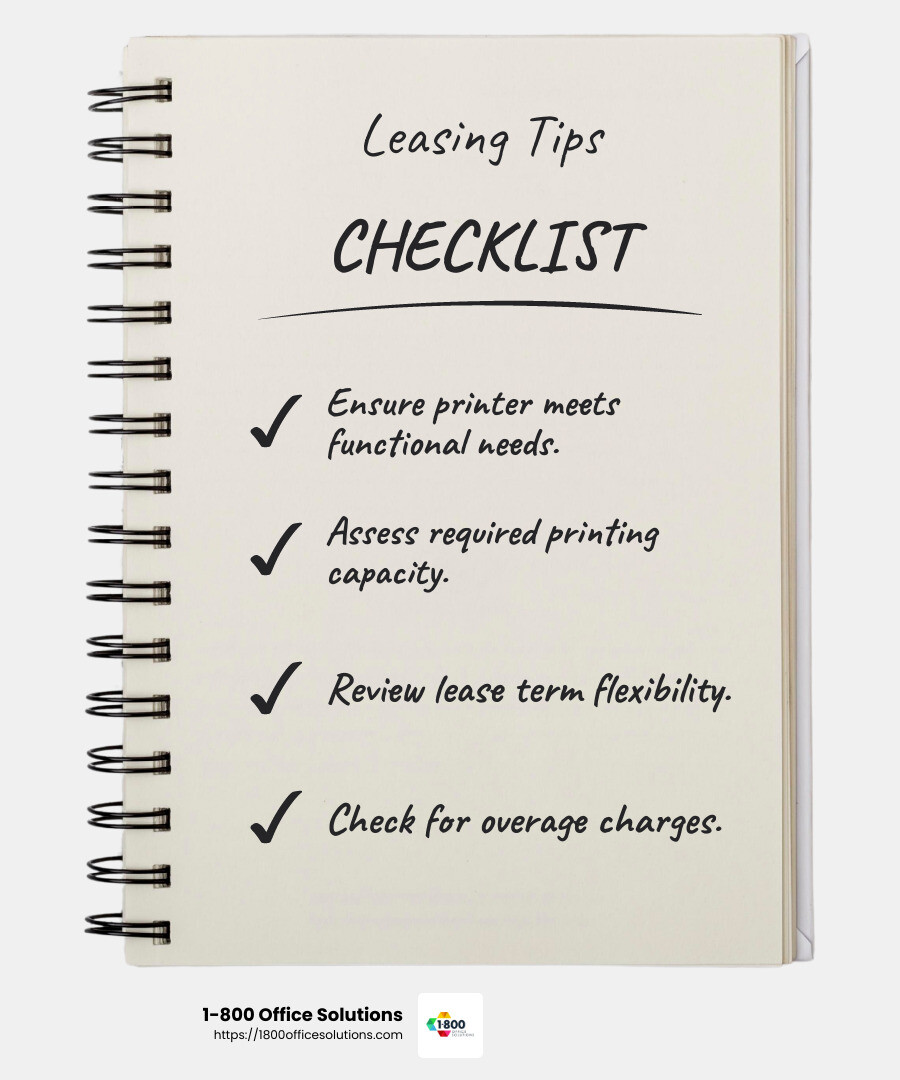 Leasing Tips

CHECKLIST

✓ Ensure printer meets functional needs.

✓ Assess required printing capacity.

✓ Review lease term flexibility.

✓ Check for overage charges.

1-800 Office Solutions
https://1800officesolutions.com

1-800