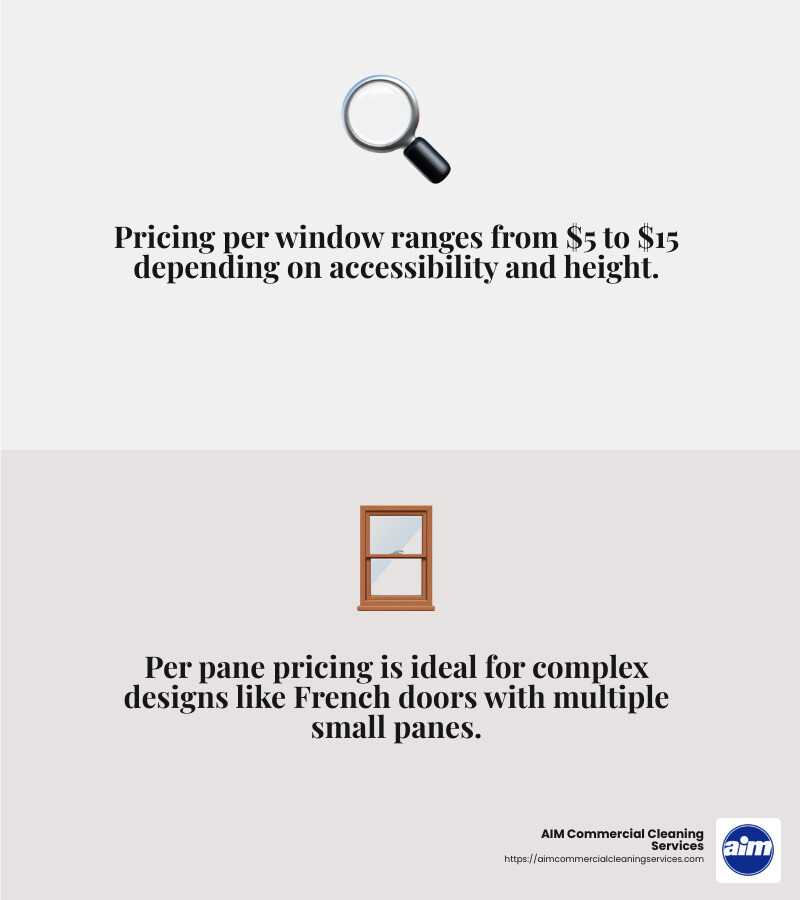 Pricing per window ranges from \$5 to \$15 depending on accessibility and height.

Per pane pricing is ideal for complex designs like French doors with multiple small panes.

AIM Commercial Cleaning Services
https://aimcommercialcleaningservices.com

aim