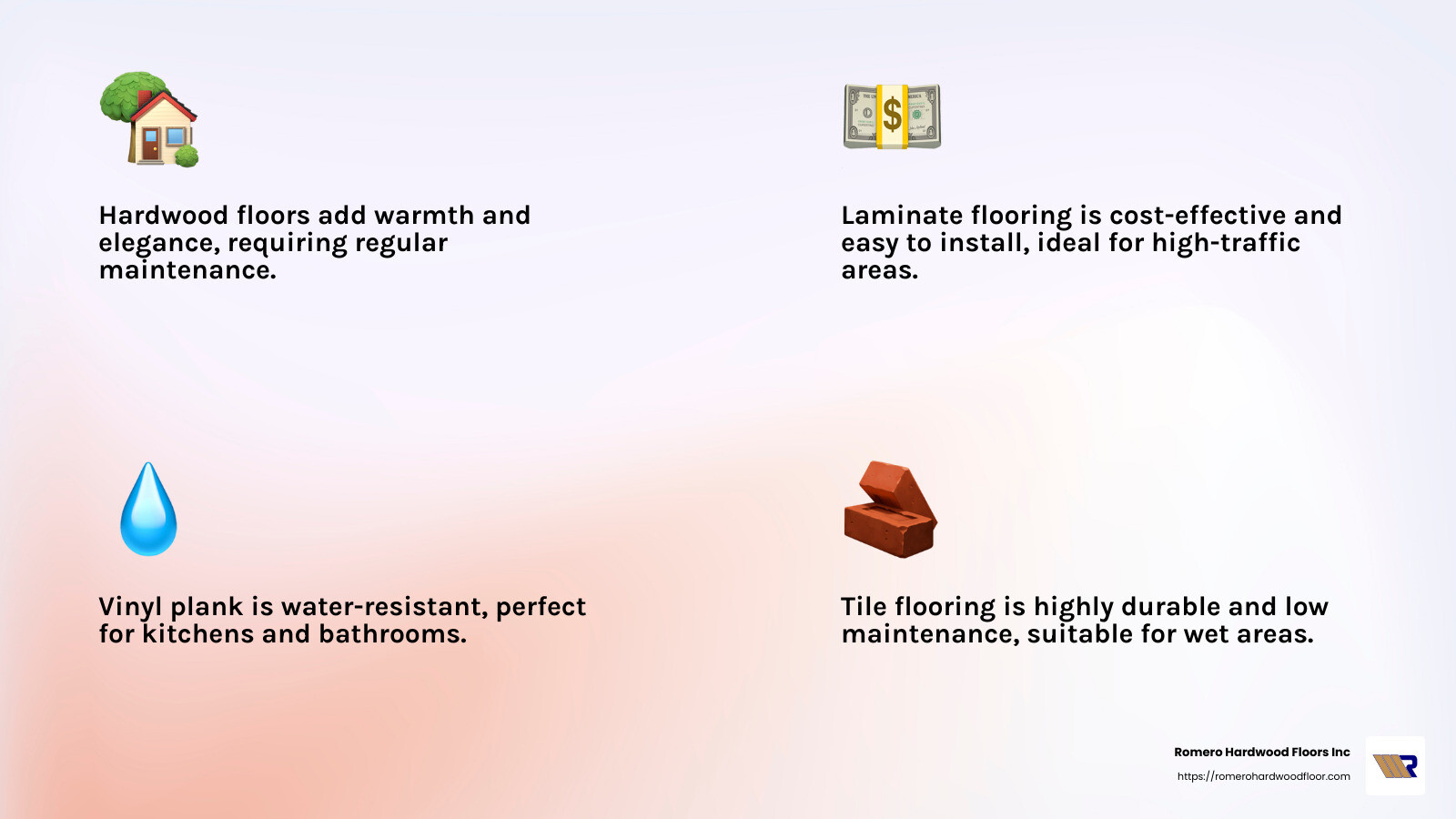 Hardwood floors add warmth and elegance, requiring regular maintenance.

Laminate flooring is cost-effective and easy to install, ideal for high-traffic areas.

Vinyl plank is water-resistant, perfect for kitchens and bathrooms.

Tile flooring is highly durable and low maintenance, suitable for wet areas.

Romero Hardwood Floors Inc
https://romerohardwoodfloor.com