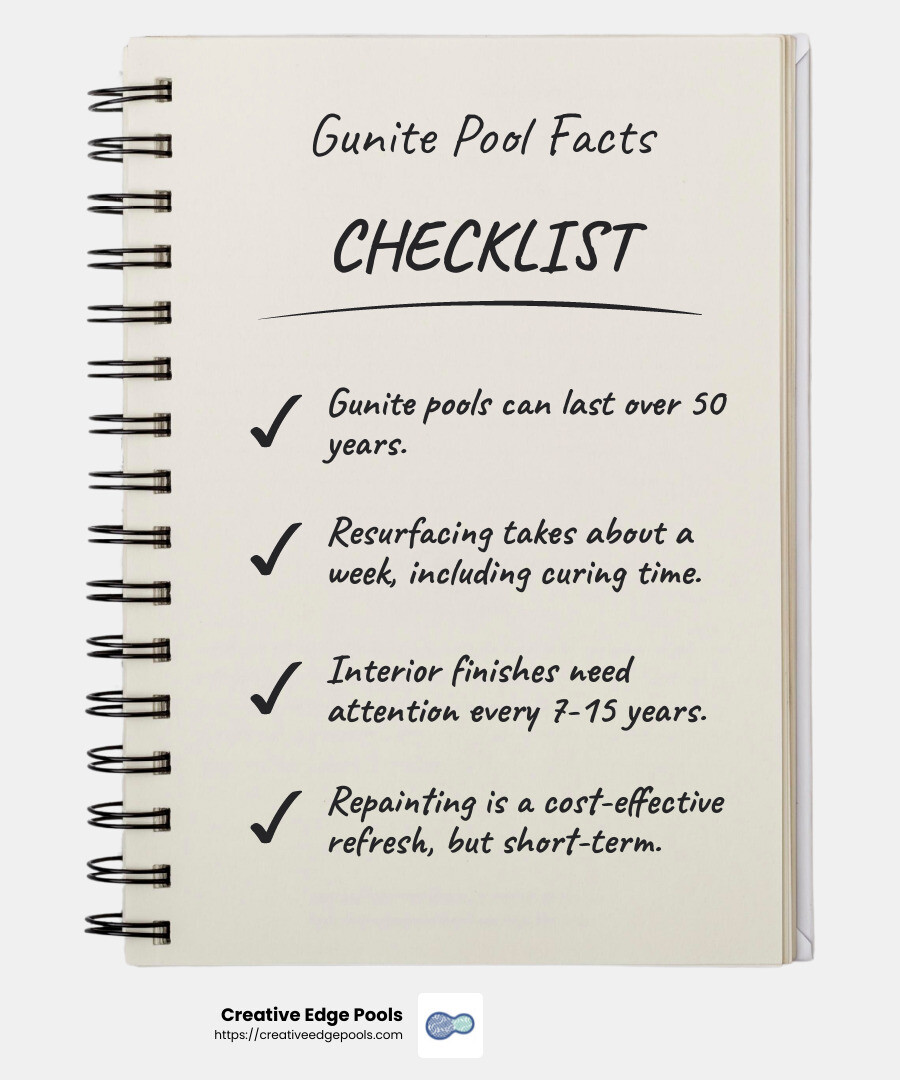 Gunite Pool Facts

CHECKLIST

✓ Gunite pools can last over 50 years.

✓ Resurfacing takes about a week, including curing time.

✓ Interior finishes need attention every 7-15 years.

✓ Repainting is a cost-effective refresh, but short-term.

Creative Edge Pools
https://creativeedgepools.com