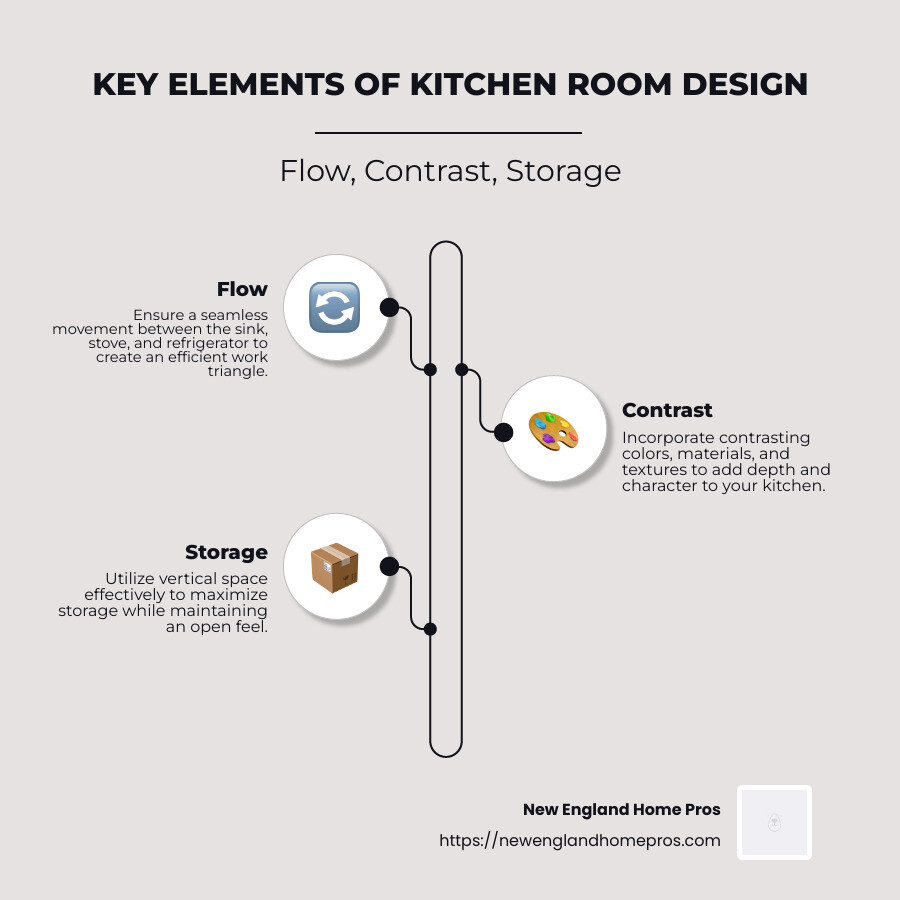 KEY ELEMENTS OF KITCHEN ROOM DESIGN

Flow, Contrast, Storage

Flow

Ensure a seamless movement between the sink, stove, and refrigerator to create an efficient work triangle.

Contrast

Incorporate contrasting colors, materials, and textures to add depth and character to your kitchen.

Storage

Utilize vertical space effectively to maximize storage while maintaining an open feel.

New England Home Pros

https://newenglandhomepros.com