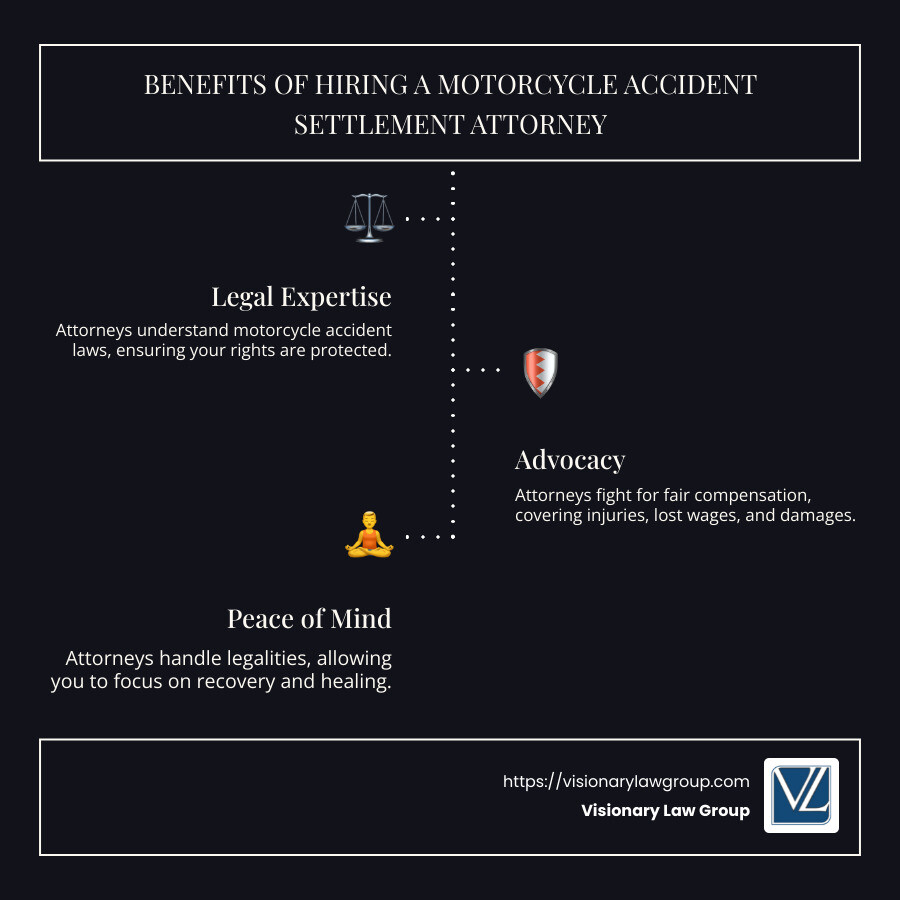 BENEFITS OF HIRING A MOTORCYCLE ACCIDENT SETTLEMENT ATTORNEY

Legal Expertise
Attorneys understand motorcycle accident laws, ensuring your rights are protected.

Advocacy
Attorneys fight for fair compensation, covering injuries, lost wages, and damages.

Peace of Mind
Attorneys handle legalities, allowing you to focus on recovery and healing.

https://visionarylawgroup.com
Visionary Law Group
VL