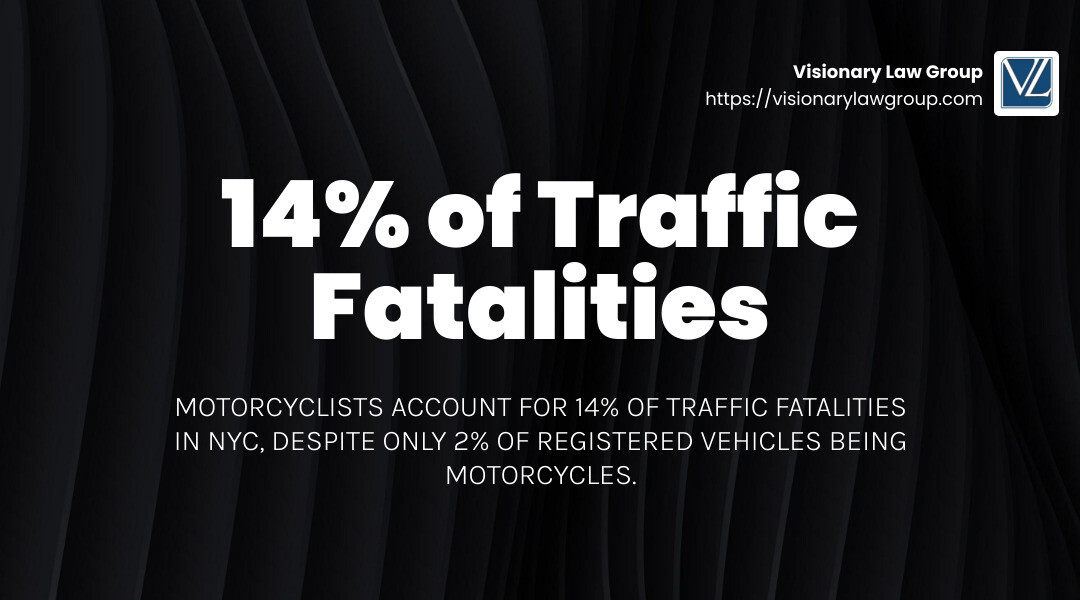 Visionary Law Group
https://visionarylawgroup.com

VL

14% of Traffic Fatalities

MOTORCYCLISTS ACCOUNT FOR 14% OF TRAFFIC FATALITIES IN NYC, DESPITE ONLY 2% OF REGISTERED VEHICLES BEING MOTORCYCLES.