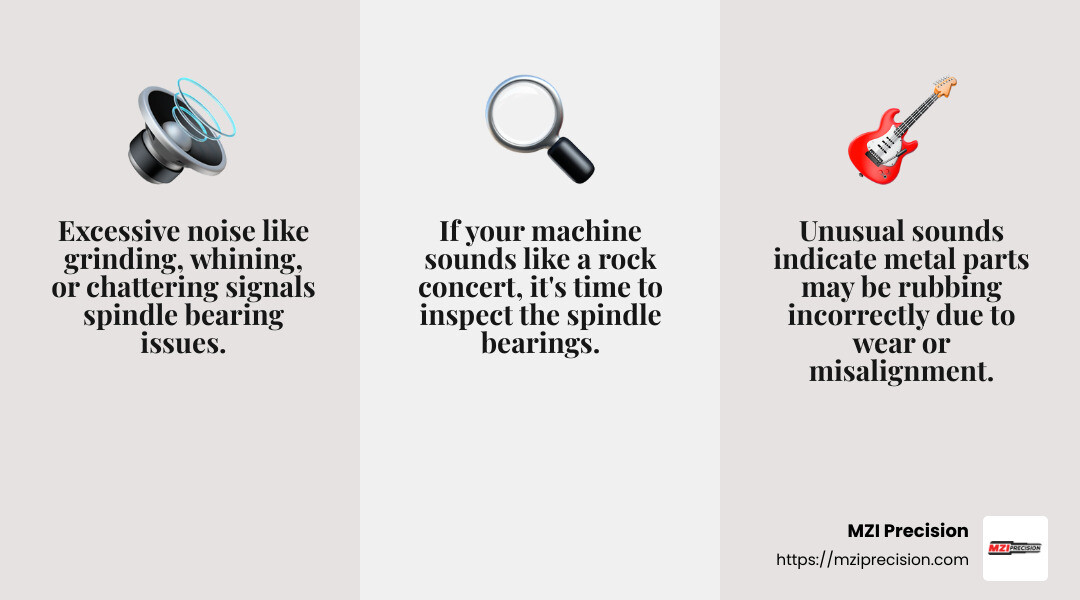 Excessive noise like grinding, whining, or chattering signals spindle bearing issues.

If your machine sounds like a rock concert, it's time to inspect the spindle bearings.

Unusual sounds indicate metal parts may be rubbing incorrectly due to wear or misalignment.

MZI Precision
https://mziprecision.com

MZI PRECISION