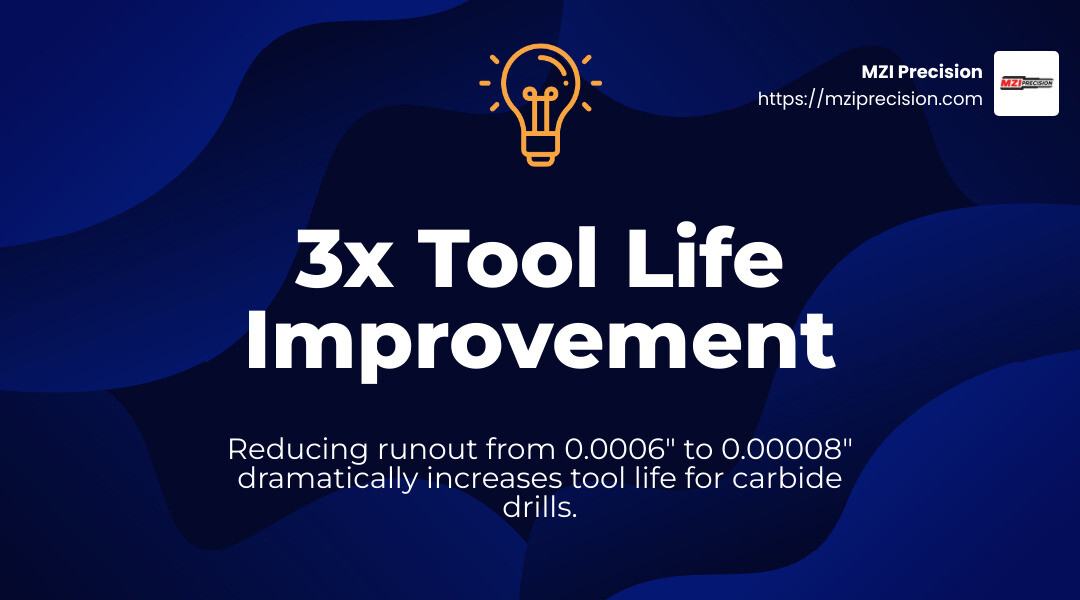 MZI Precision
https://mziprecision.com

MZI PRECISION

3x Tool Life Improvement

Reducing runout from 0.0006" to 0.00008" dramatically increases tool life for carbide drills.