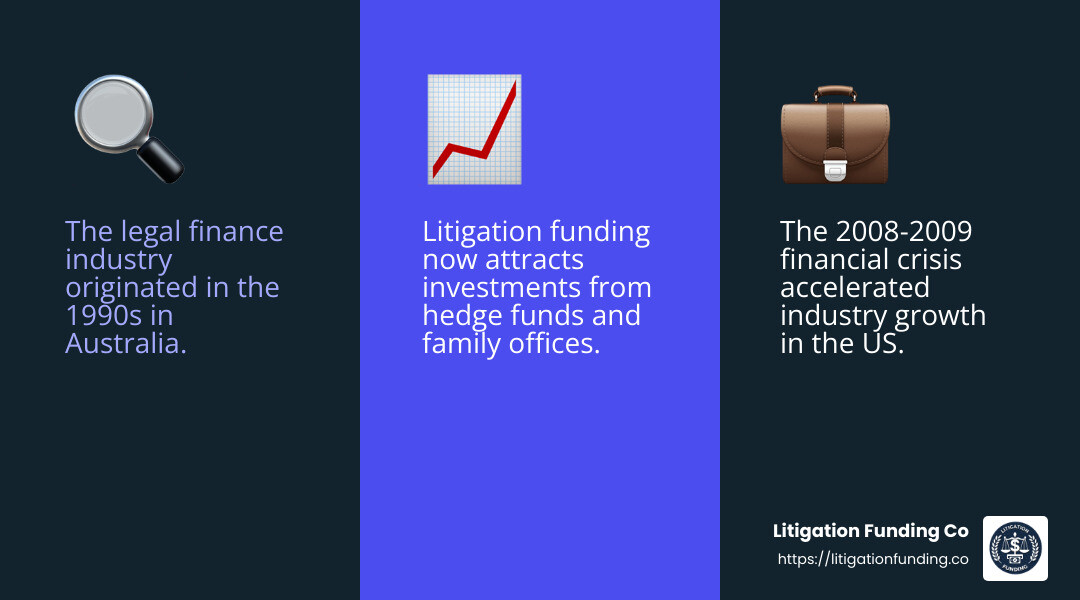 The legal finance industry originated in the 1990s in Australia.

Litigation funding now attracts investments from hedge funds and family offices.

The 2008-2009 financial crisis accelerated industry growth in the US.

Litigation Funding Co
https://litigationfunding.co

LITIGATION
FUNDING