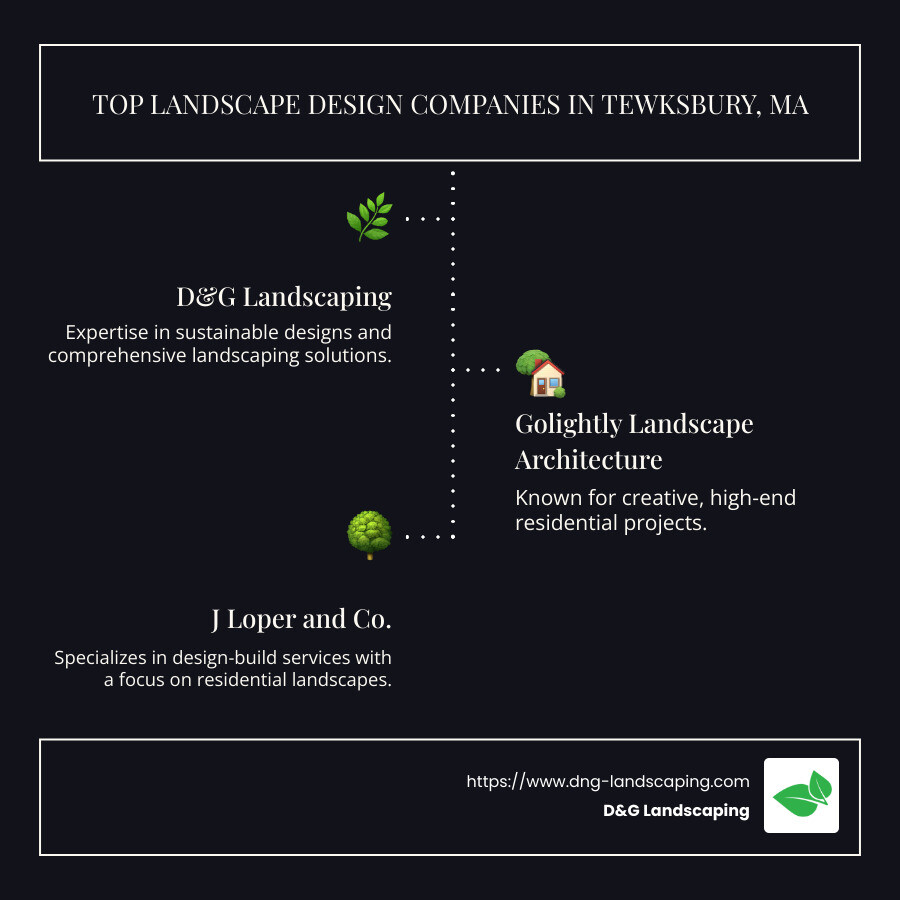 TOP LANDSCAPE DESIGN COMPANIES IN TEWKSBURY, MA

D&G Landscaping

Expertise in sustainable designs and comprehensive landscaping solutions.

Golightly Landscape Architecture

Known for creative, high-end residential projects.

J Loper and Co.

Specializes in design-build services with a focus on residential landscapes.

https://www.dng-landscaping.com
D&G Landscaping