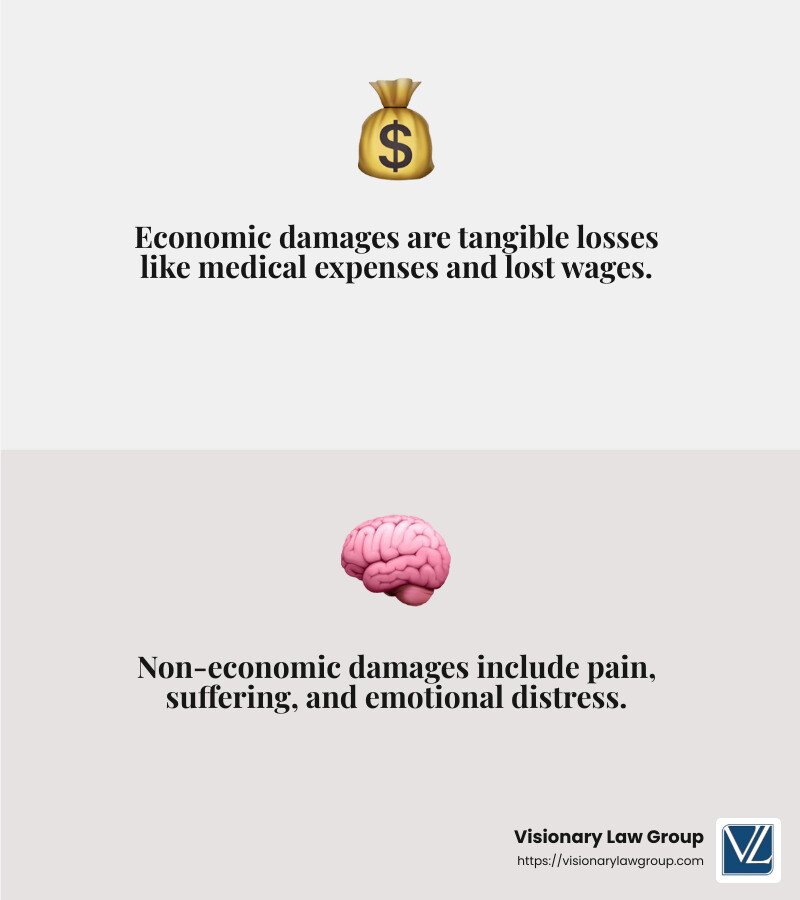 $

Economic damages are tangible losses like medical expenses and lost wages.

Non-economic damages include pain, suffering, and emotional distress.

Visionary Law Group
https://visionarylawgroup.com

VL