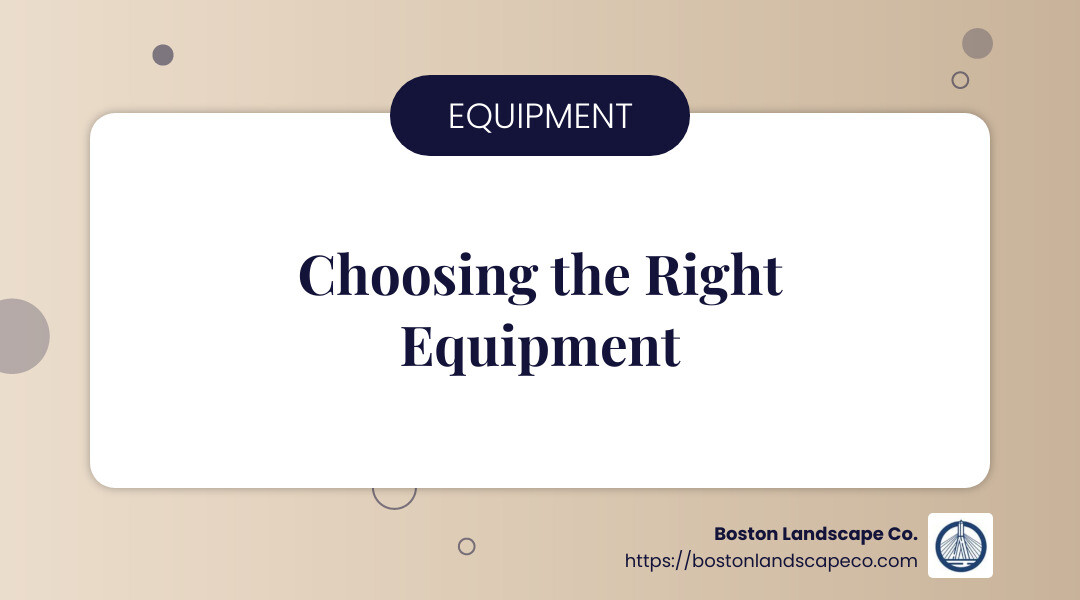 EQUIPMENT

Choosing the Right Equipment

Boston Landscape Co.
https://bostonlandscapeco.com