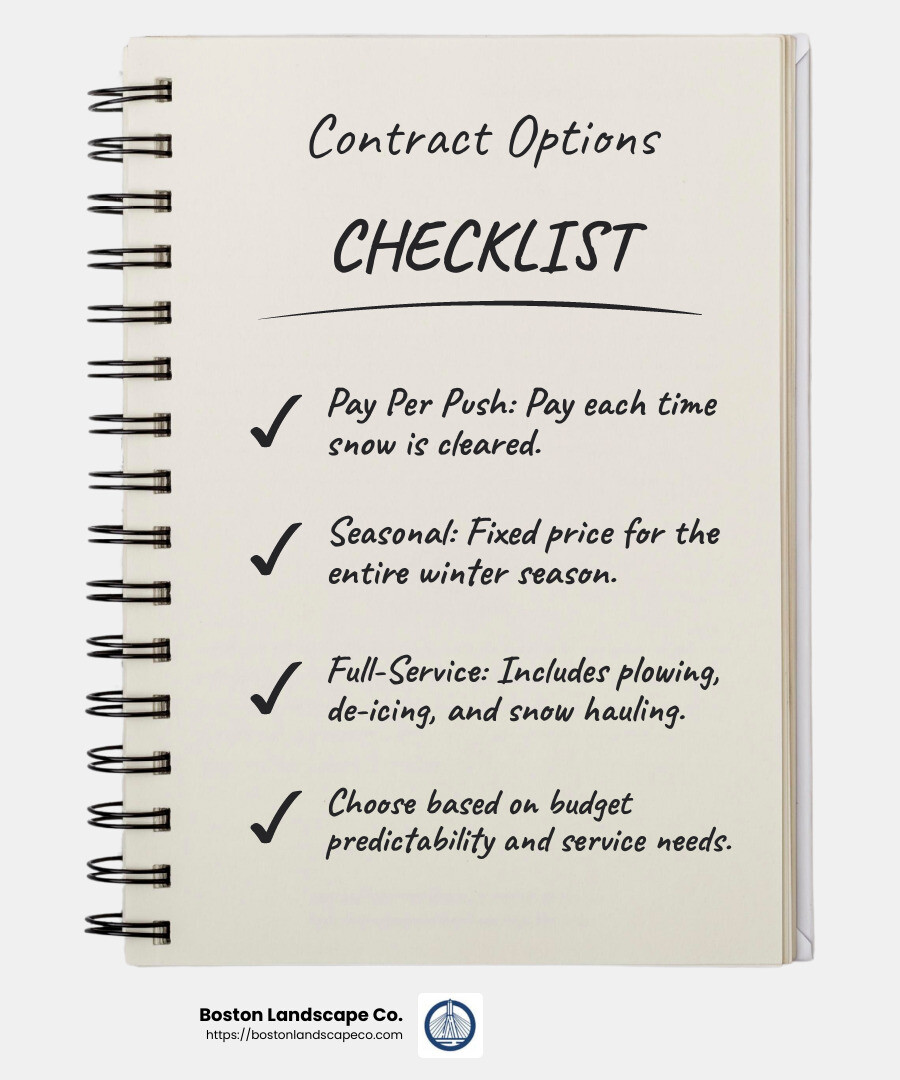 Contract Options

CHECKLIST

✓ Pay Per Push: Pay each time snow is cleared.

✓ Seasonal: Fixed price for the entire winter season.

✓ Full-Service: Includes plowing, de-icing, and snow hauling.

✓ Choose based on budget predictability and service needs.

Boston Landscape Co.
https://bostonlandscapeco.com