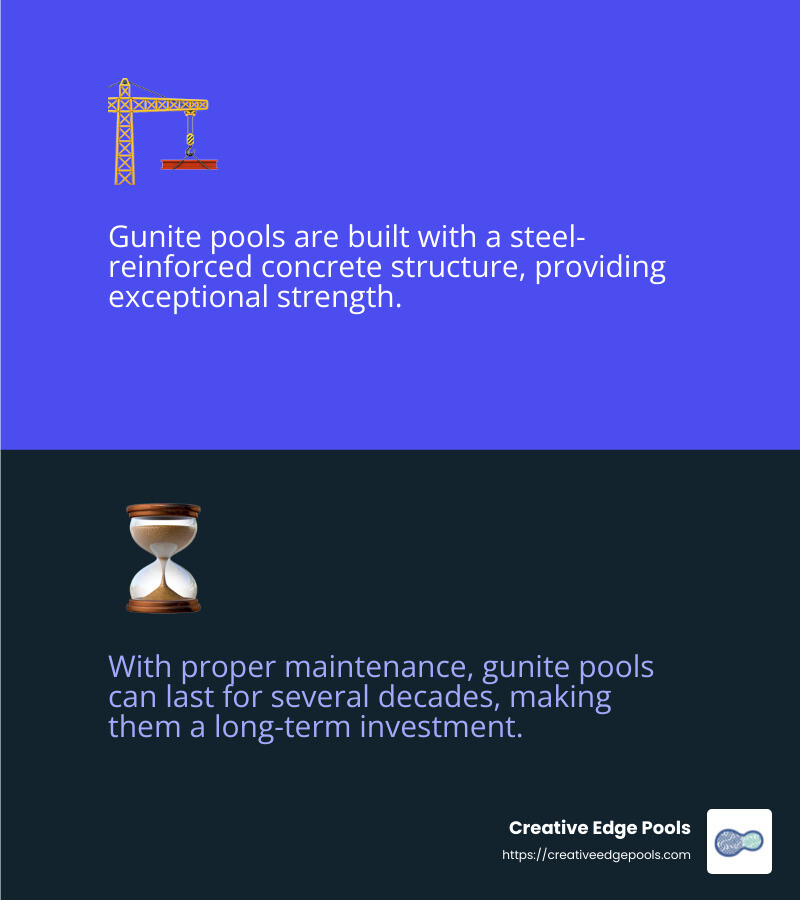 Gunite pools are built with a steel-reinforced concrete structure, providing exceptional strength.

With proper maintenance, gunite pools can last for several decades, making them a long-term investment.

Creative Edge Pools
https://creativeedgepools.com