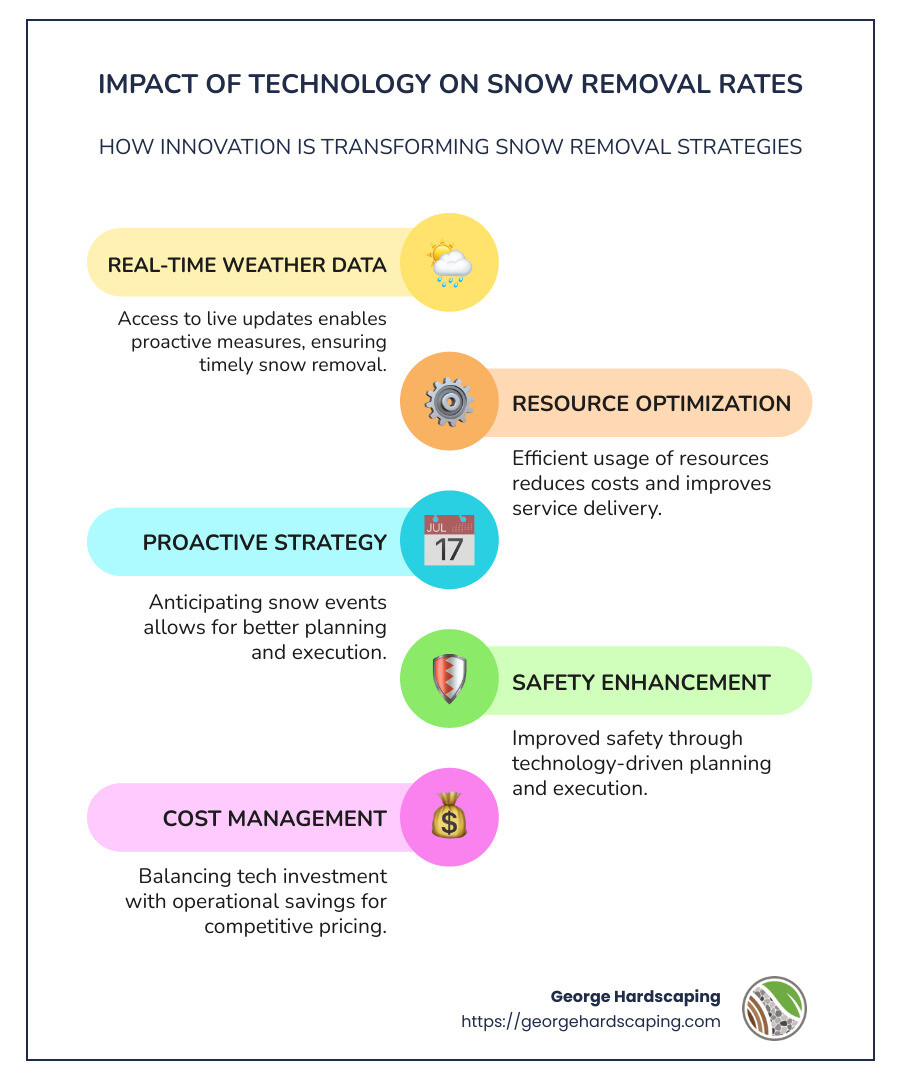 IMPACT OF TECHNOLOGY ON SNOW REMOVAL RATES

HOW INNOVATION IS TRANSFORMING SNOW REMOVAL STRATEGIES

REAL-TIME WEATHER DATA

Access to live updates enables proactive measures, ensuring timely snow removal.

RESOURCE OPTIMIZATION

Efficient usage of resources reduces costs and improves service delivery.

PROACTIVE STRATEGY

JUL 17

Anticipating snow events allows for better planning and execution.

SAFETY ENHANCEMENT

Improved safety through technology-driven planning and execution.

COST MANAGEMENT

$

Balancing tech investment with operational savings for competitive pricing.

George Hardscaping
https://georgehardscaping.com