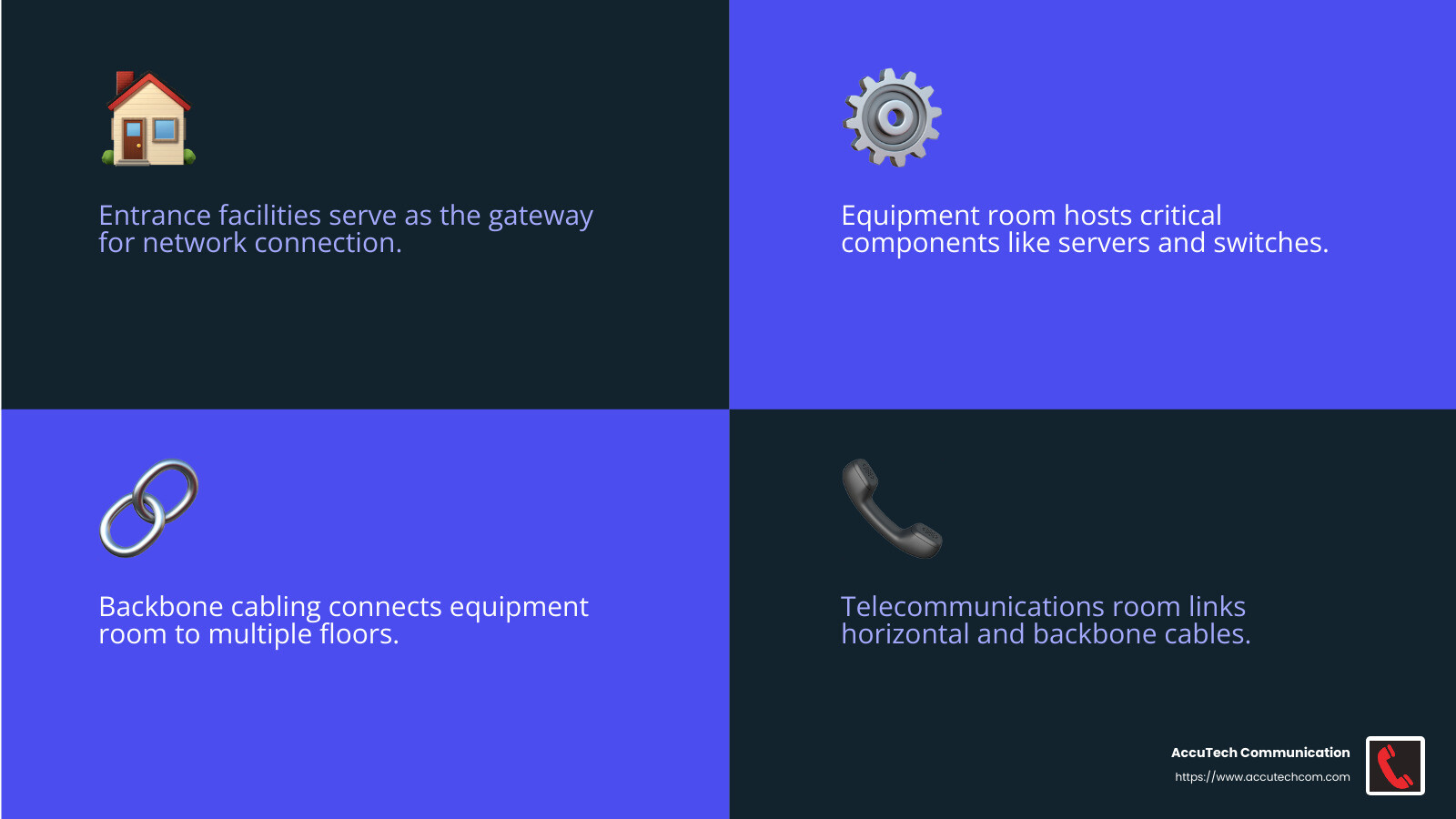 Entrance facilities serve as the gateway for network connection.

Equipment room hosts critical components like servers and switches.

Backbone cabling connects equipment room to multiple floors.

Telecommunications room links horizontal and backbone cables.

AccuTech Communication
https://www.accutechcom.com