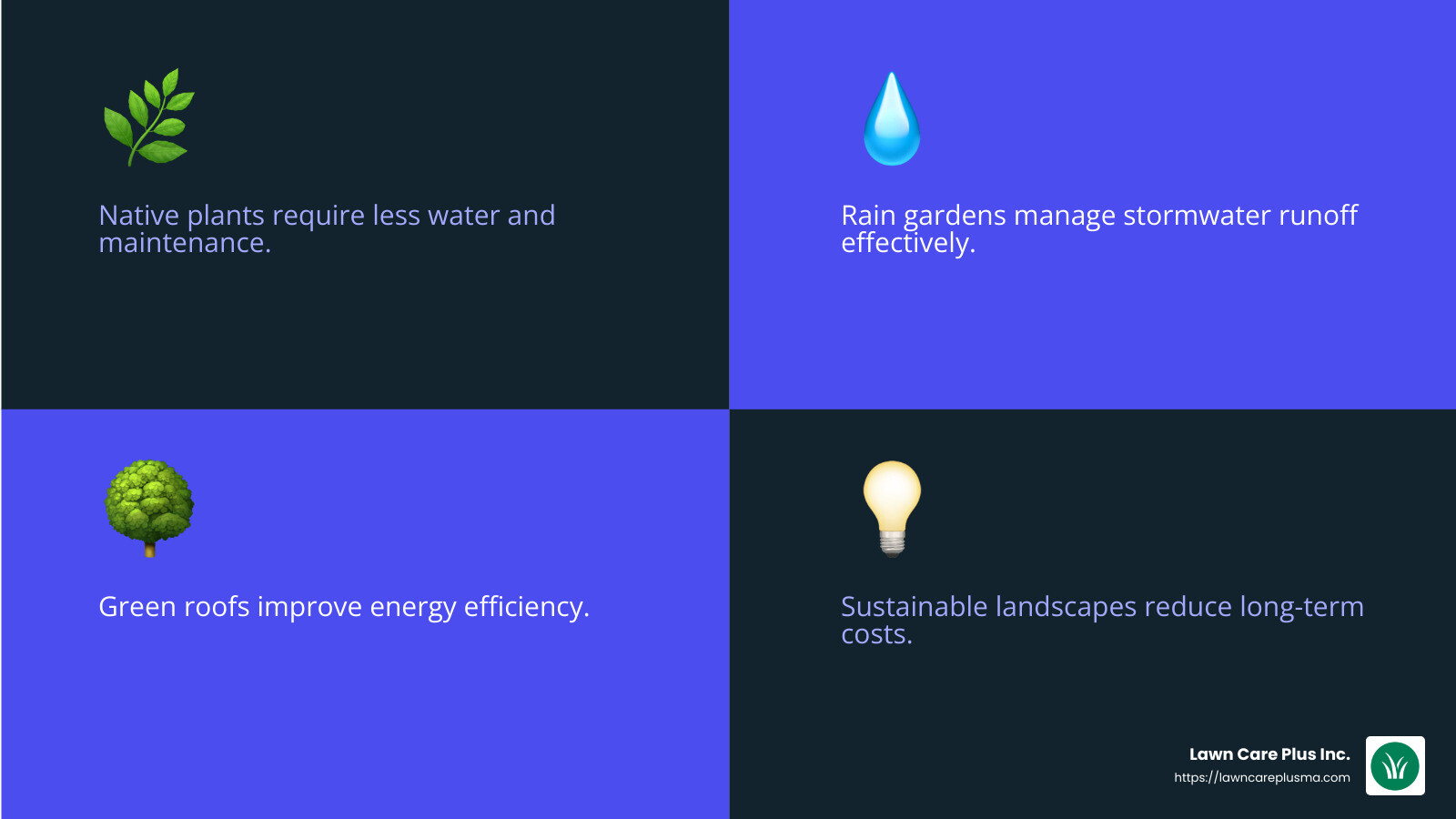 Native plants require less water and maintenance.

Rain gardens manage stormwater runoff effectively.

Green roofs improve energy efficiency.

Sustainable landscapes reduce long-term costs.

Lawn Care Plus Inc.
https://lawncareplusma.com