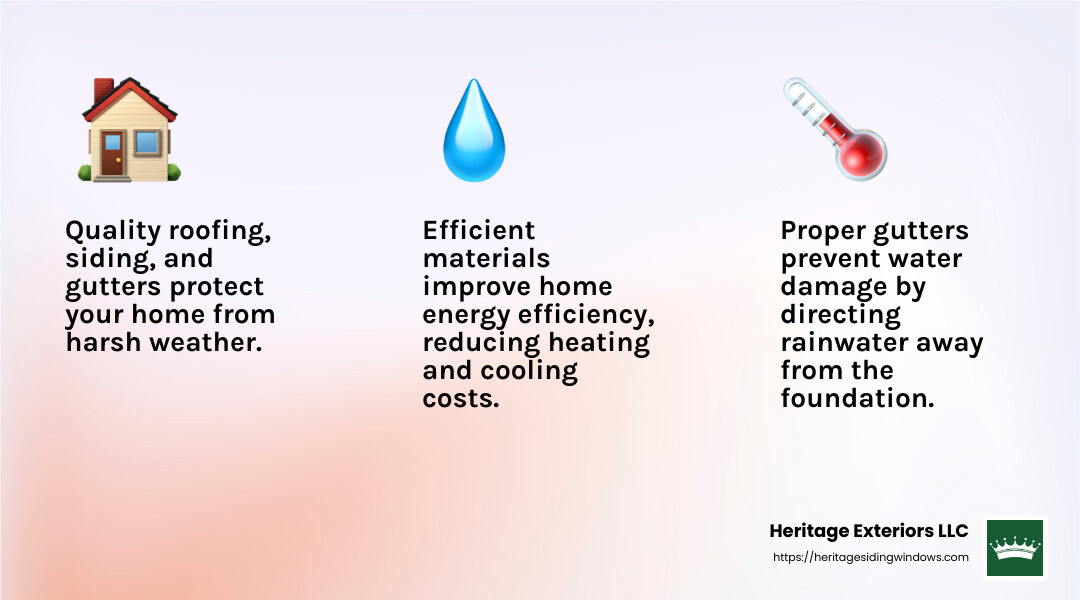 Quality roofing, siding, and gutters protect your home from harsh weather.

Efficient materials improve home energy efficiency, reducing heating and cooling costs.

Proper gutters prevent water damage by directing rainwater away from the foundation.

Heritage Exteriors LLC
https://heritagesidingwindows.com