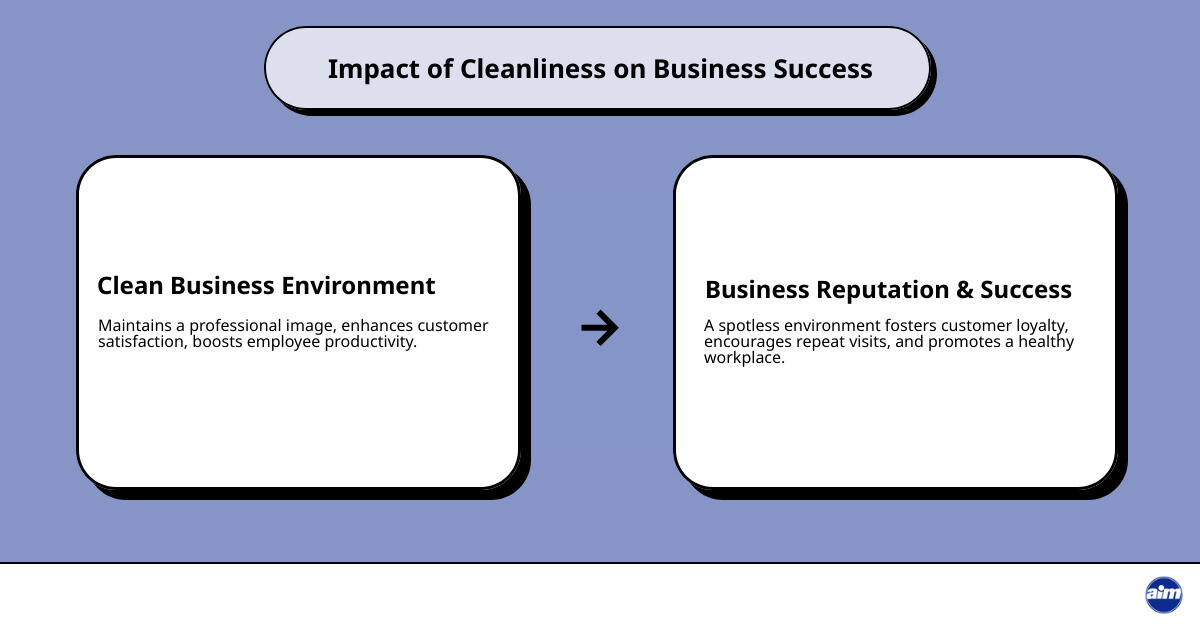 Impact of Cleanliness on Business Success

Clean Business Environment

Maintains a professional image, enhances customer satisfaction, boosts employee productivity.

Business Reputation & Success

A spotless environment fosters customer loyalty, encourages repeat visits, and promotes a healthy workplace.

aim