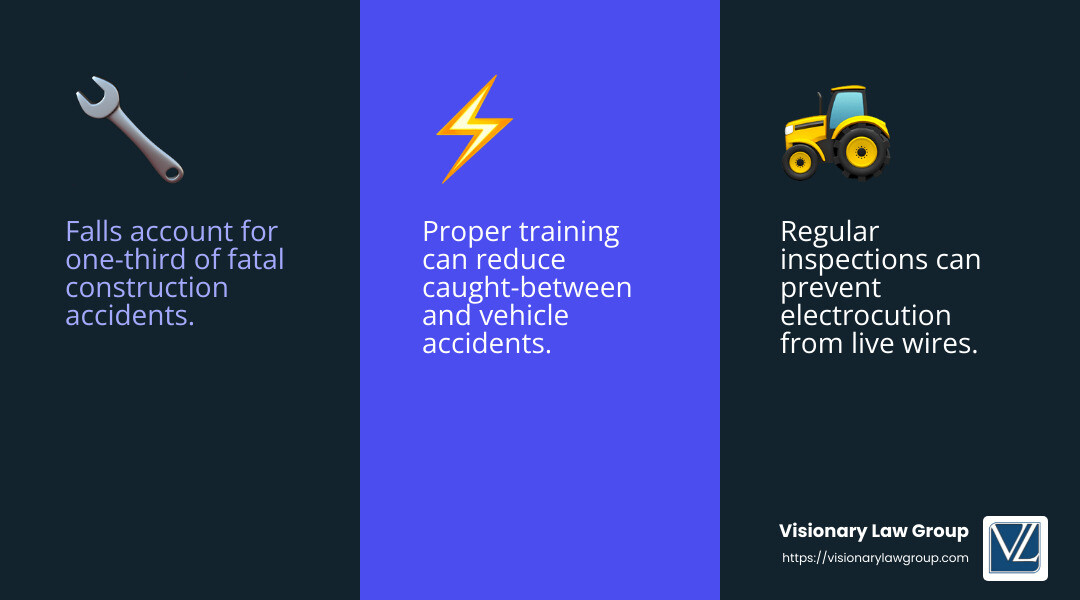 Falls account for one-third of fatal construction accidents.

Proper training can reduce caught-between and vehicle accidents.

Regular inspections can prevent electrocution from live wires.

Visionary Law Group
https://visionarylawgroup.com

VL