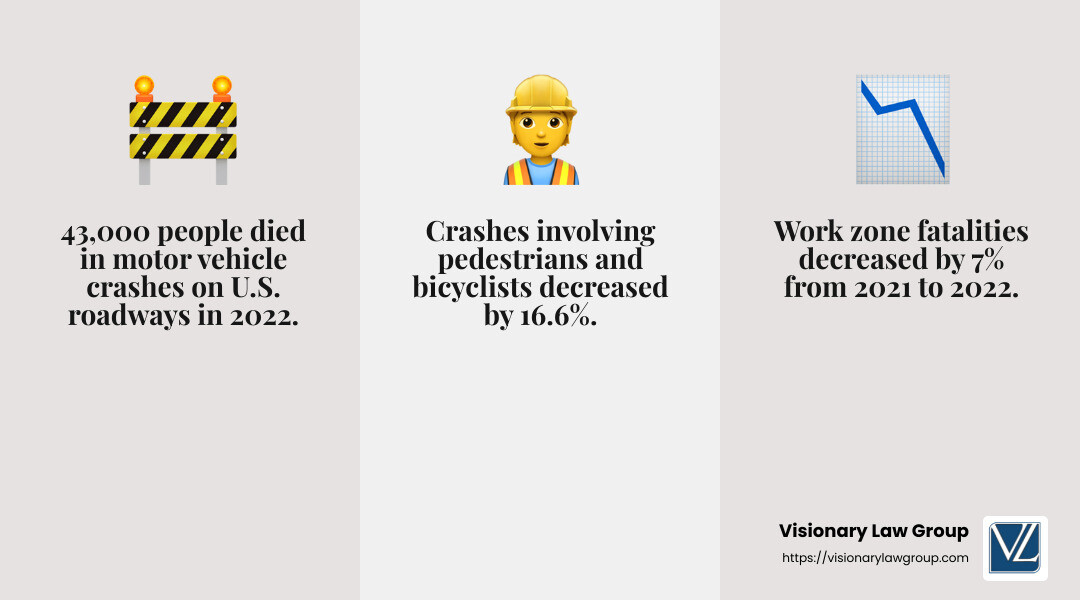 43,000 people died in motor vehicle crashes on U.S. roadways in 2022.

Crashes involving pedestrians and bicyclists decreased by 16.6%.

Work zone fatalities decreased by 7% from 2021 to 2022.

Visionary Law Group
https://visionarylawgroup.com

VL