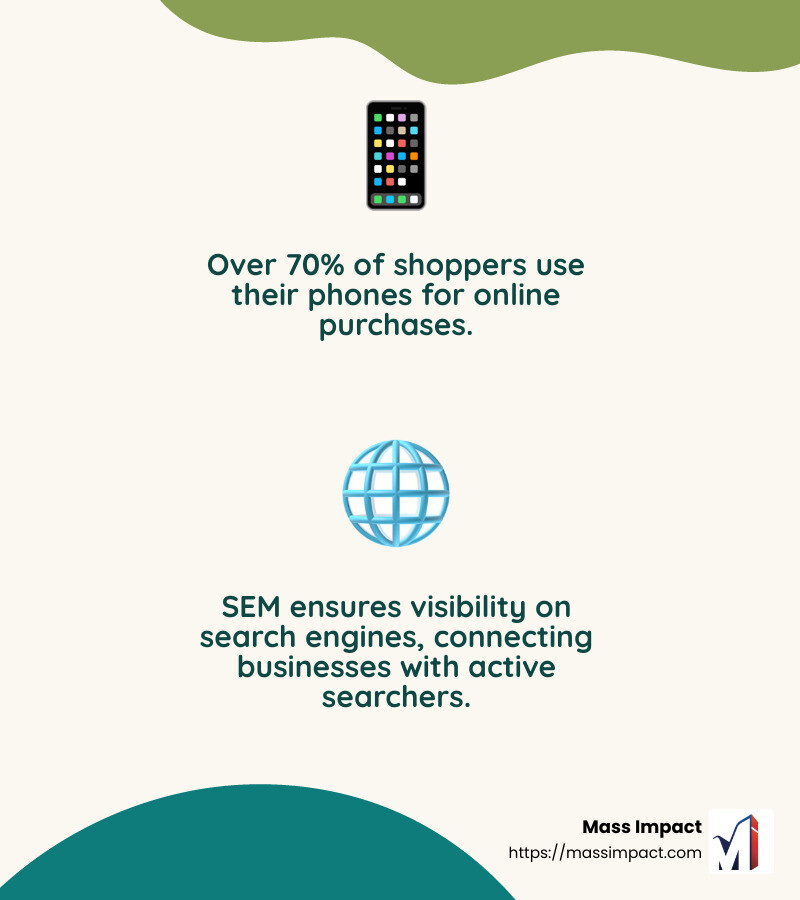 Over 70% of shoppers use their phones for online purchases.

SEM ensures visibility on search engines, connecting businesses with active searchers.

Mass Impact
https://massimpact.com