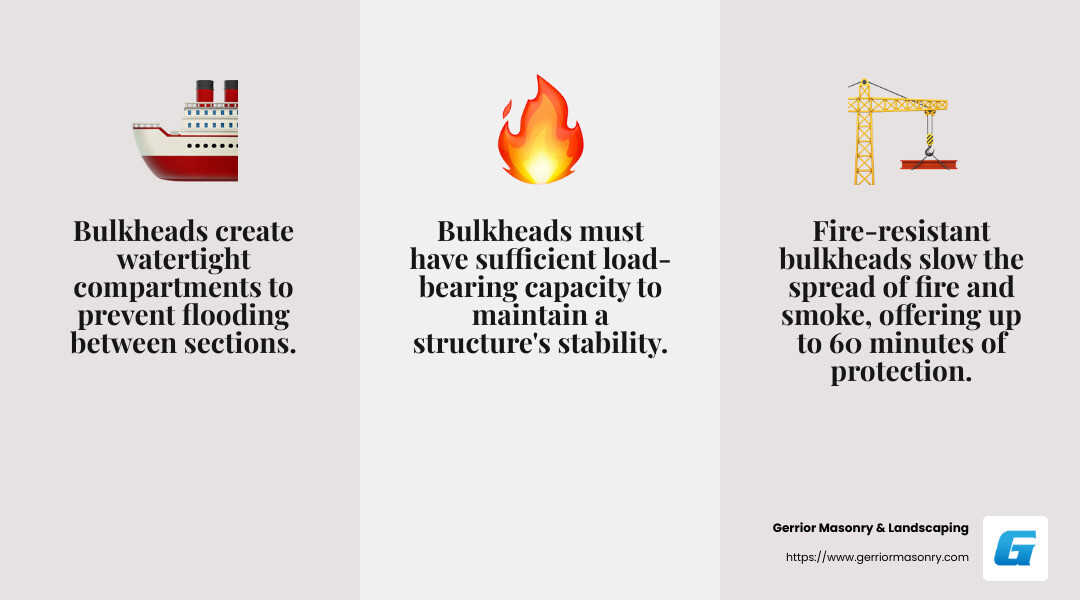 Bulkheads create watertight compartments to prevent flooding between sections.

Bulkheads must have sufficient load-bearing capacity to maintain a structure's stability.

Fire-resistant bulkheads slow the spread of fire and smoke, offering up to 60 minutes of protection.

Gerrior Masonry & Landscaping
https://www.gerriormasonry.com

G