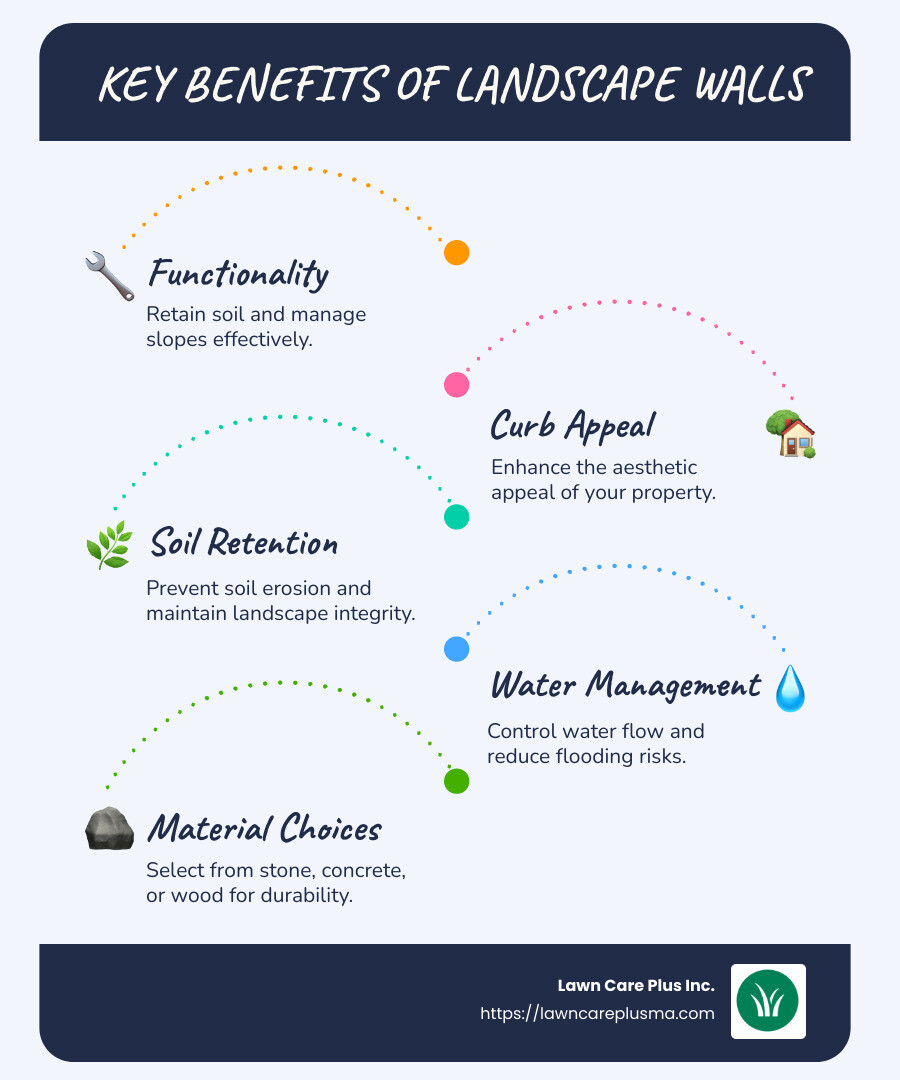 KEY BENEFITS OF LANDSCAPE WALLS

Functionality
Retain soil and manage slopes effectively.

Curb Appeal
Enhance the aesthetic appeal of your property.

Soil Retention
Prevent soil erosion and maintain landscape integrity.

Water Management
Control water flow and reduce flooding risks.

Material Choices
Select from stone, concrete, or wood for durability.

Lawn Care Plus Inc.
https://lawncareplusma.com