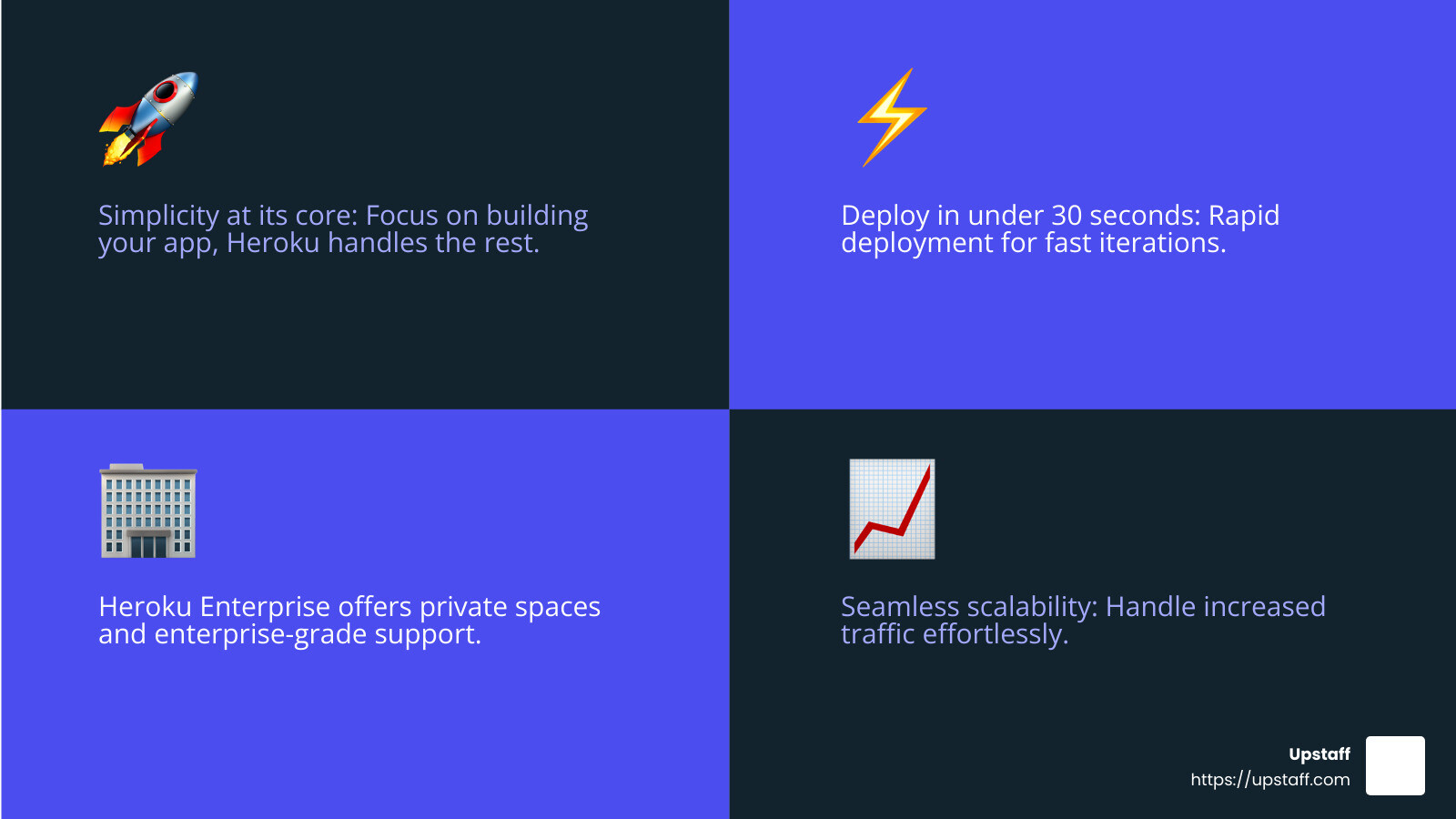 Simplicity at its core: Focus on building your app, Heroku handles the rest.

Deploy in under 30 seconds: Rapid deployment for fast iterations.

Heroku Enterprise offers private spaces and enterprise-grade support.

Seamless scalability: Handle increased traffic effortlessly.

Upstaff
https://upstaff.com