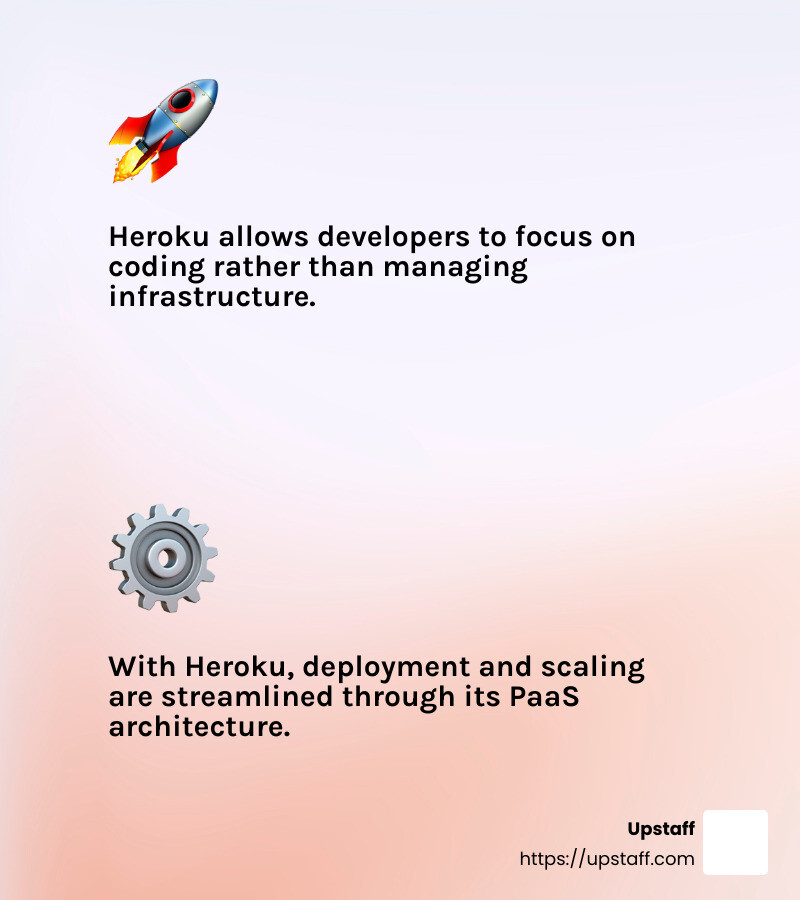 Heroku allows developers to focus on coding rather than managing infrastructure.

With Heroku, deployment and scaling are streamlined through its PaaS architecture.

Upstaff
https://upstaff.com