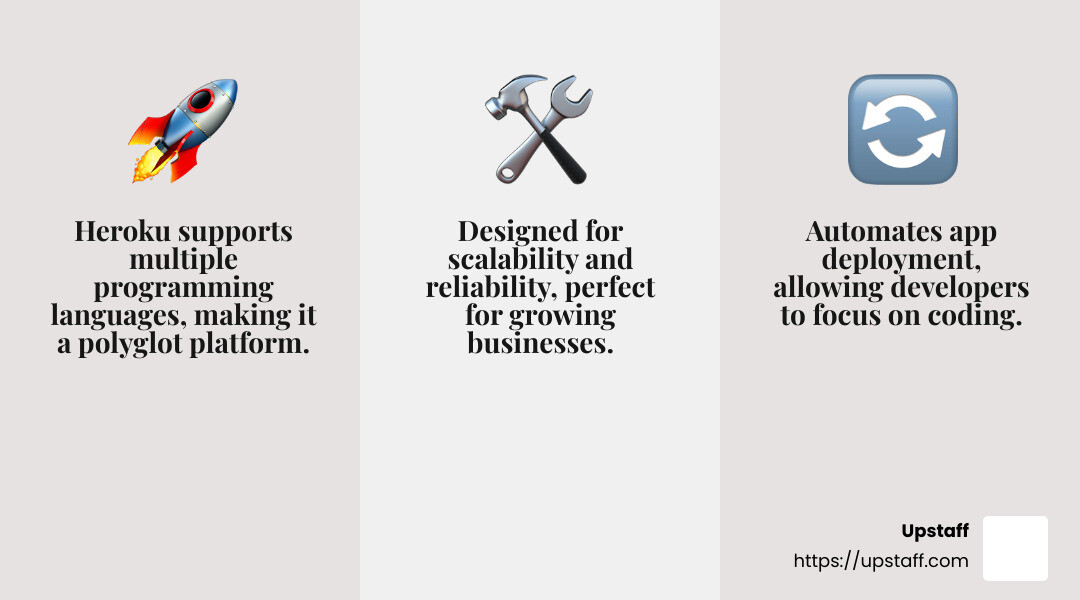 Heroku supports multiple programming languages, making it a polyglot platform.

Designed for scalability and reliability, perfect for growing businesses.

Automates app deployment, allowing developers to focus on coding.

Upstaff
https://upstaff.com