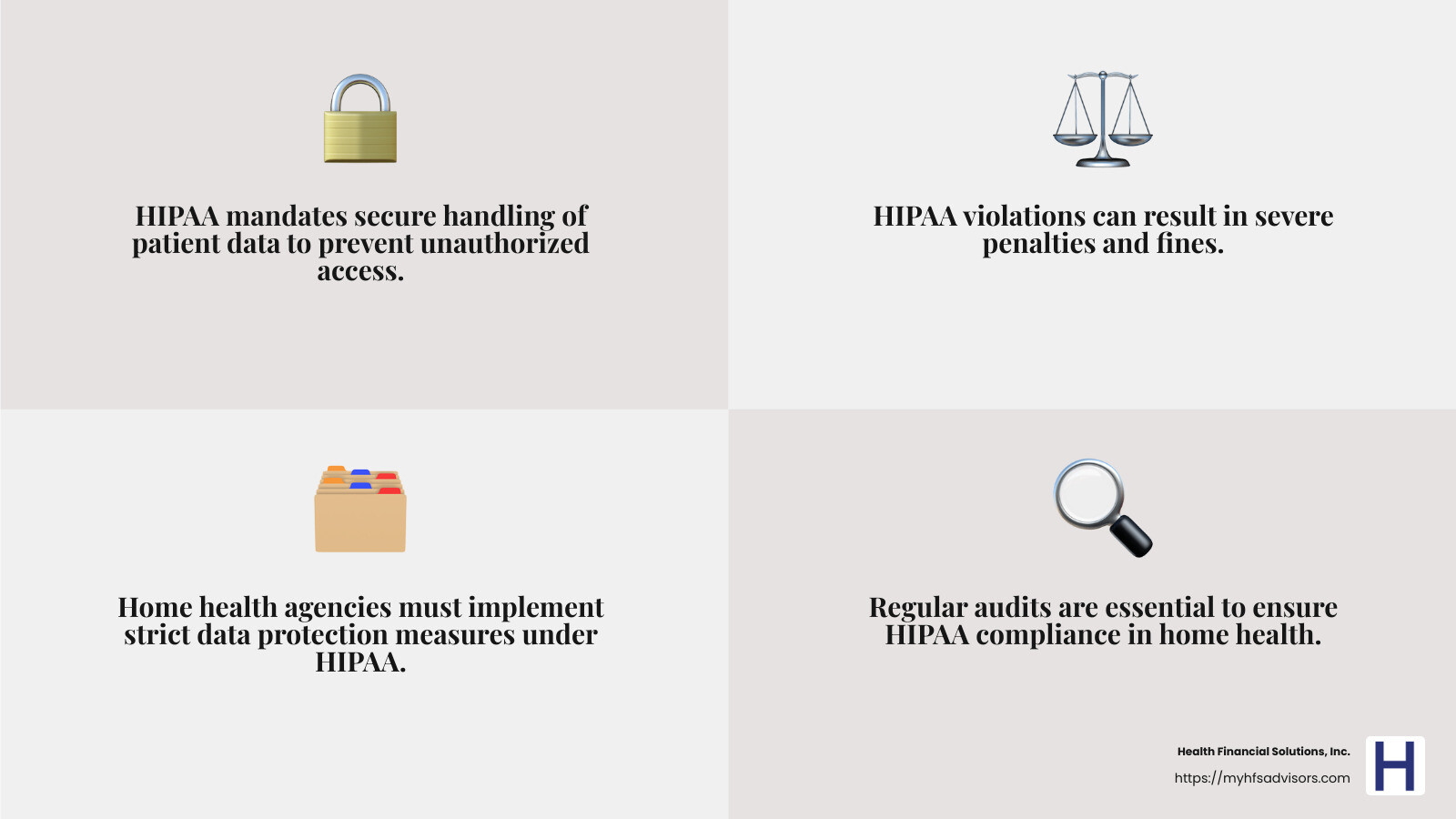 HIPAA mandates secure handling of patient data to prevent unauthorized access.

HIPAA violations can result in severe penalties and fines.

Home health agencies must implement strict data protection measures under HIPAA.

Regular audits are essential to ensure HIPAA compliance in home health.

Health Financial Solutions, Inc.
https://myhfsadvisors.com
H