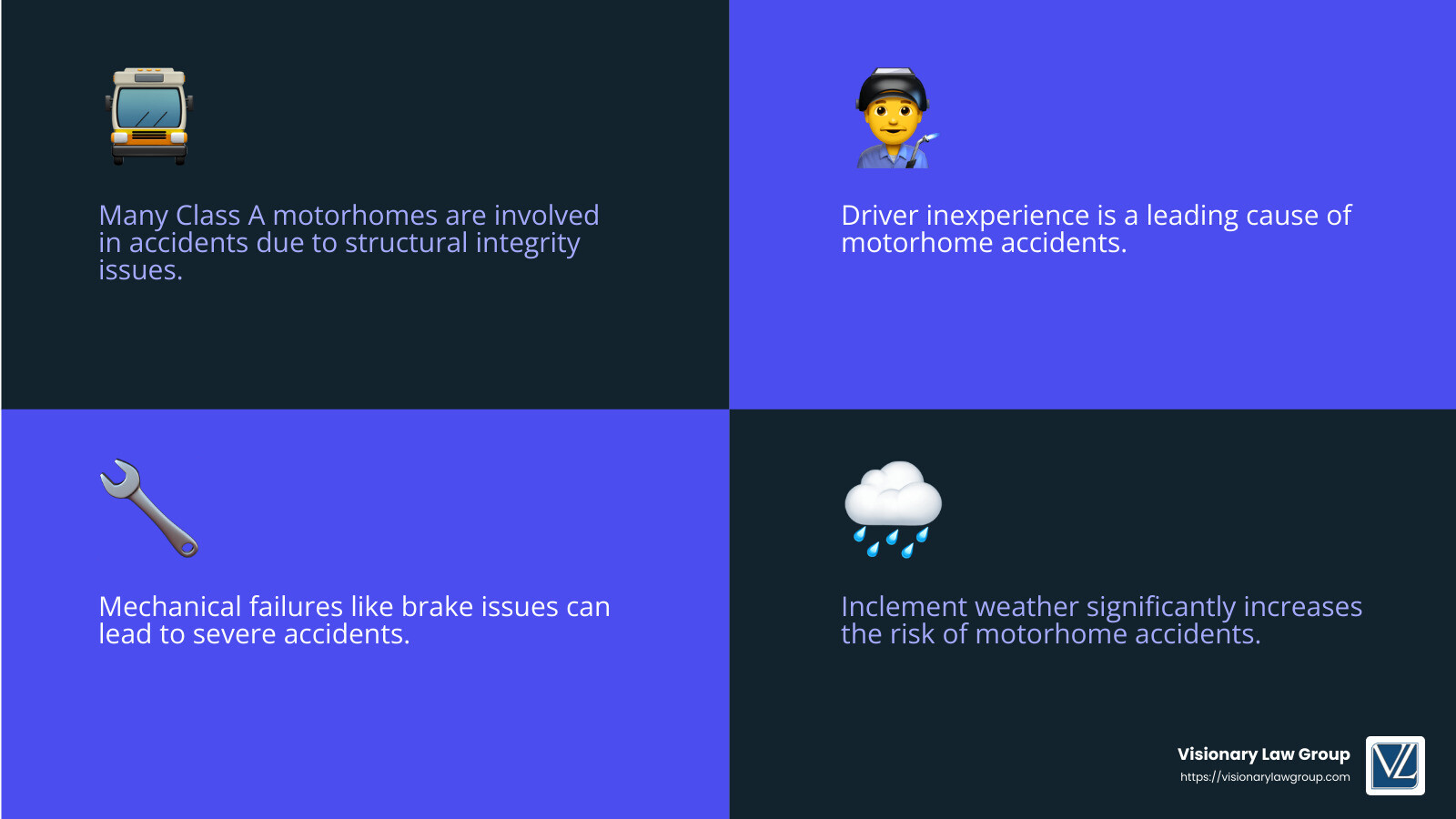 Many Class A motorhomes are involved in accidents due to structural integrity issues.

Driver inexperience is a leading cause of motorhome accidents.

Mechanical failures like brake issues can lead to severe accidents.

Inclement weather significantly increases the risk of motorhome accidents.

Visionary Law Group
https://visionarylawgroup.com

VL