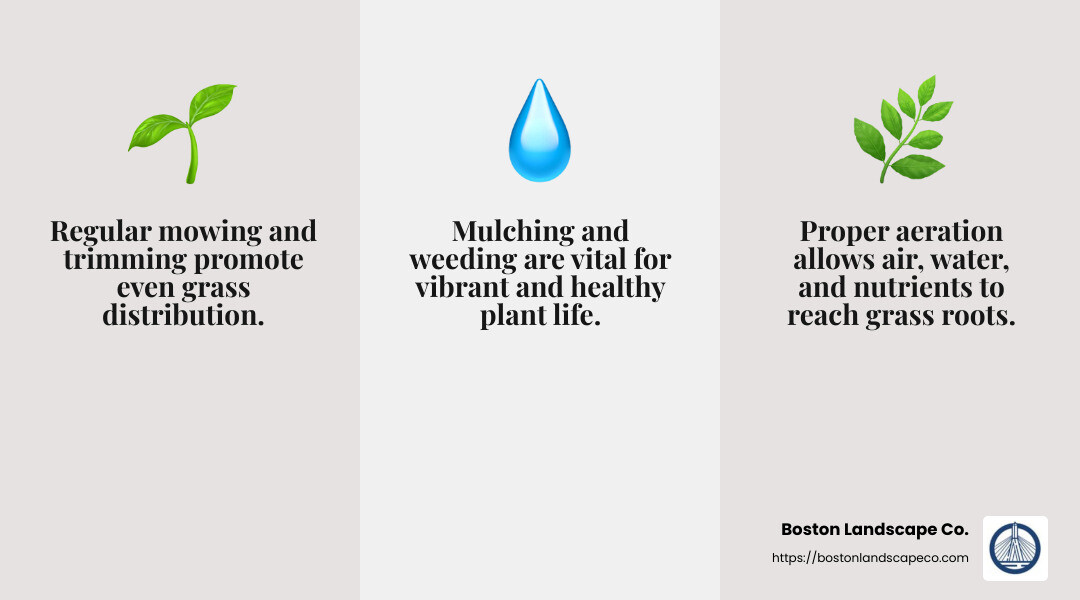 Regular mowing and trimming promote even grass distribution.

Mulching and weeding are vital for vibrant and healthy plant life.

Proper aeration allows air, water, and nutrients to reach grass roots.

Boston Landscape Co.
https://bostonlandscapeco.com