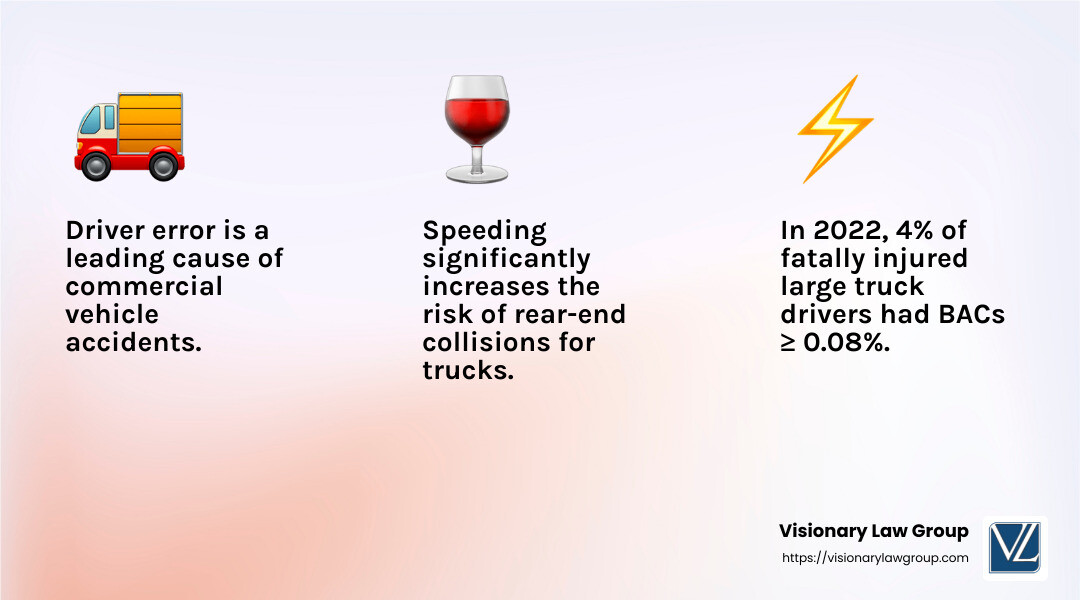 Driver error is a leading cause of commercial vehicle accidents.

Speeding significantly increases the risk of rear-end collisions for trucks.

In 2022, 4% of fatally injured large truck drivers had BACs ≥ 0.08%.

Visionary Law Group
https://visionarylawgroup.com

VL