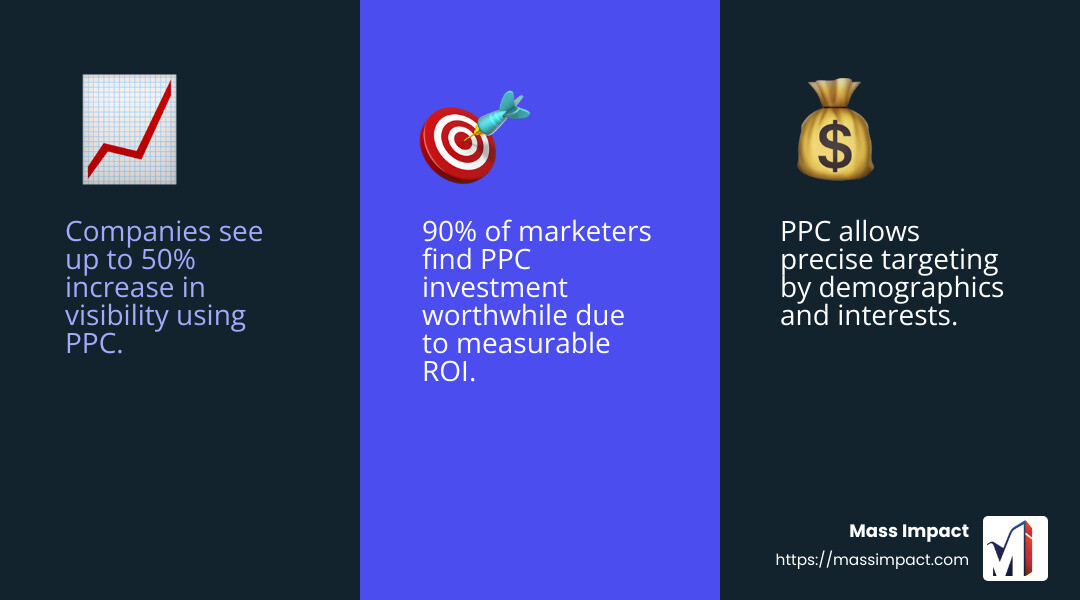 Companies see up to 50% increase in visibility using PPC.

90% of marketers find PPC investment worthwhile due to measurable ROI.

PPC allows precise targeting by demographics and interests.

Mass Impact
https://massimpact.com