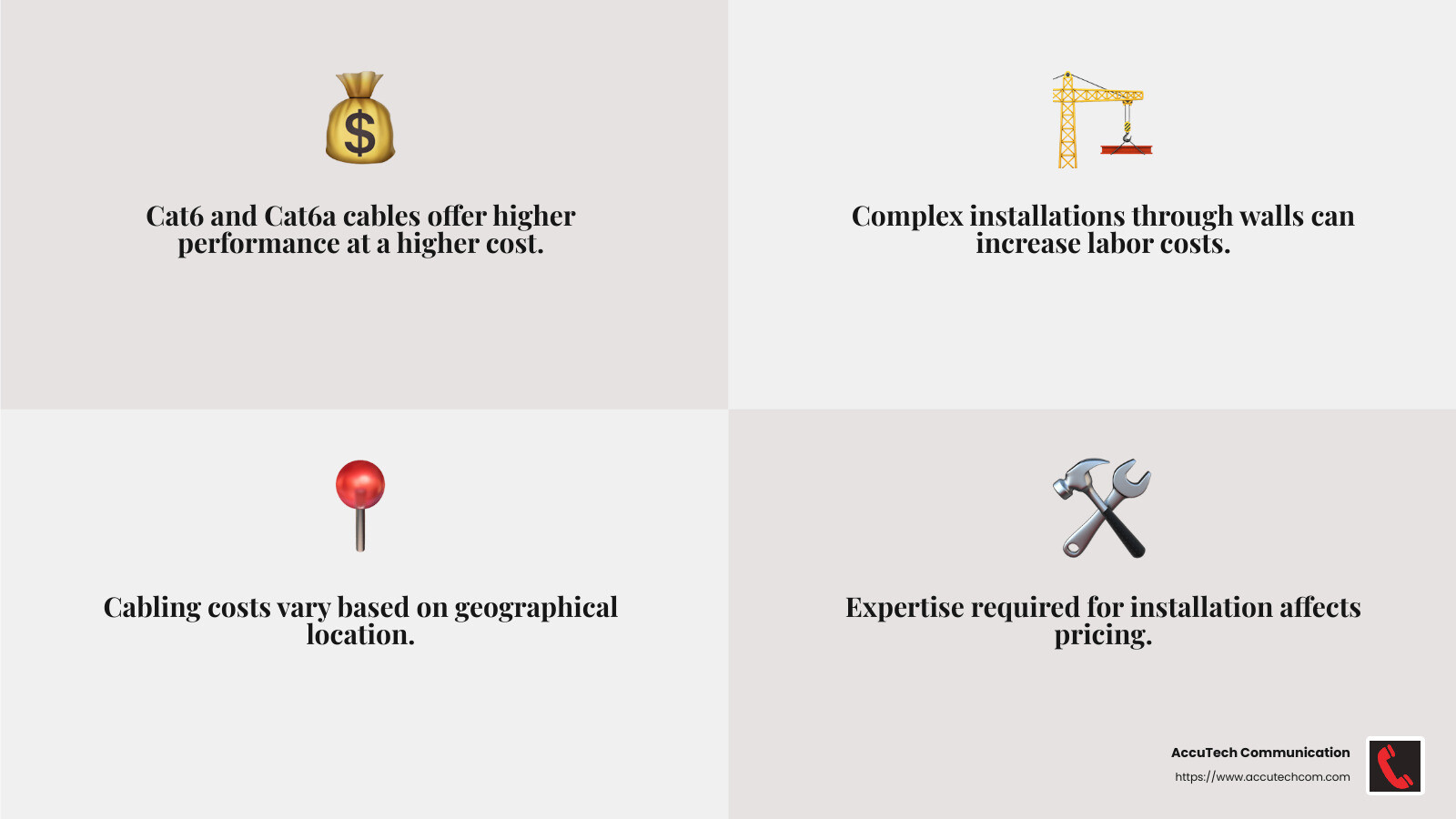 Cat6 and Cat6a cables offer higher performance at a higher cost.

Complex installations through walls can increase labor costs.

Cabling costs vary based on geographical location.

Expertise required for installation affects pricing.

AccuTech Communication
https://www.accutechcom.com