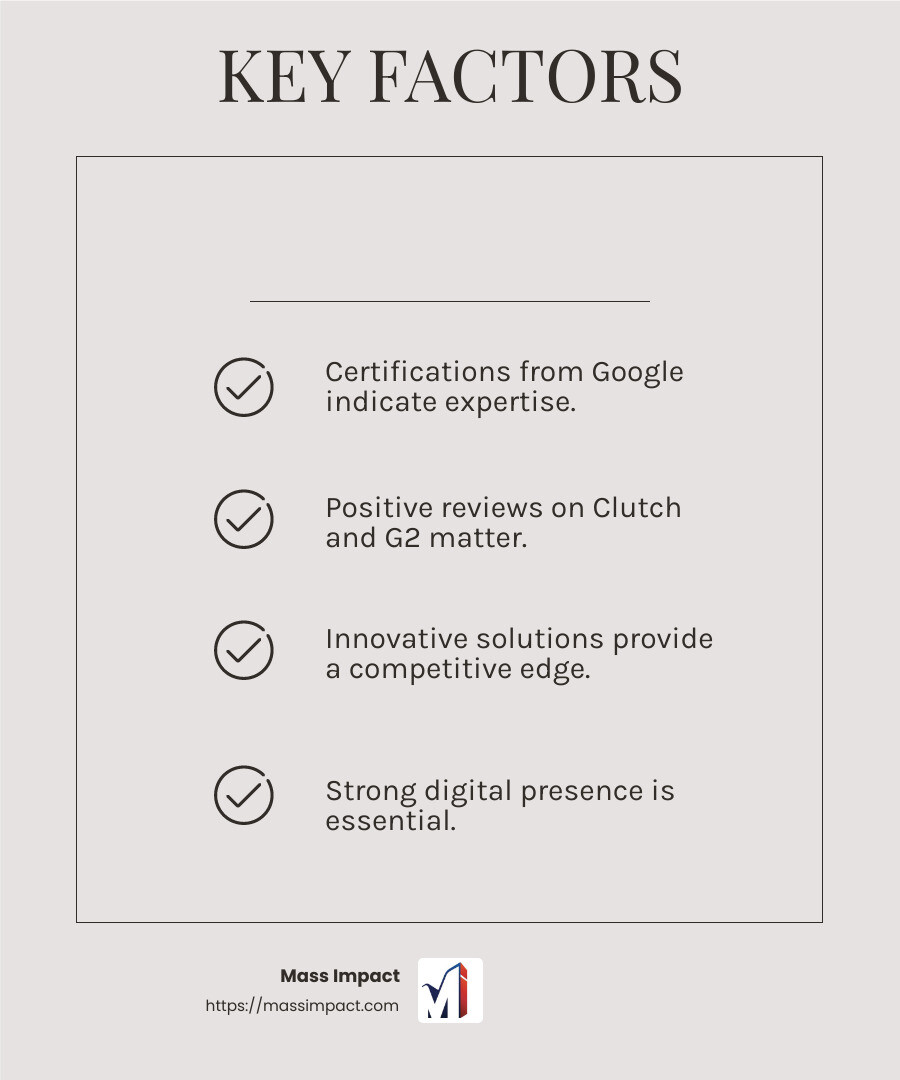 KEY FACTORS

Certifications from Google indicate expertise.

Positive reviews on Clutch and G2 matter.

Innovative solutions provide a competitive edge.

Strong digital presence is essential.

Mass Impact
https://massimpact.com