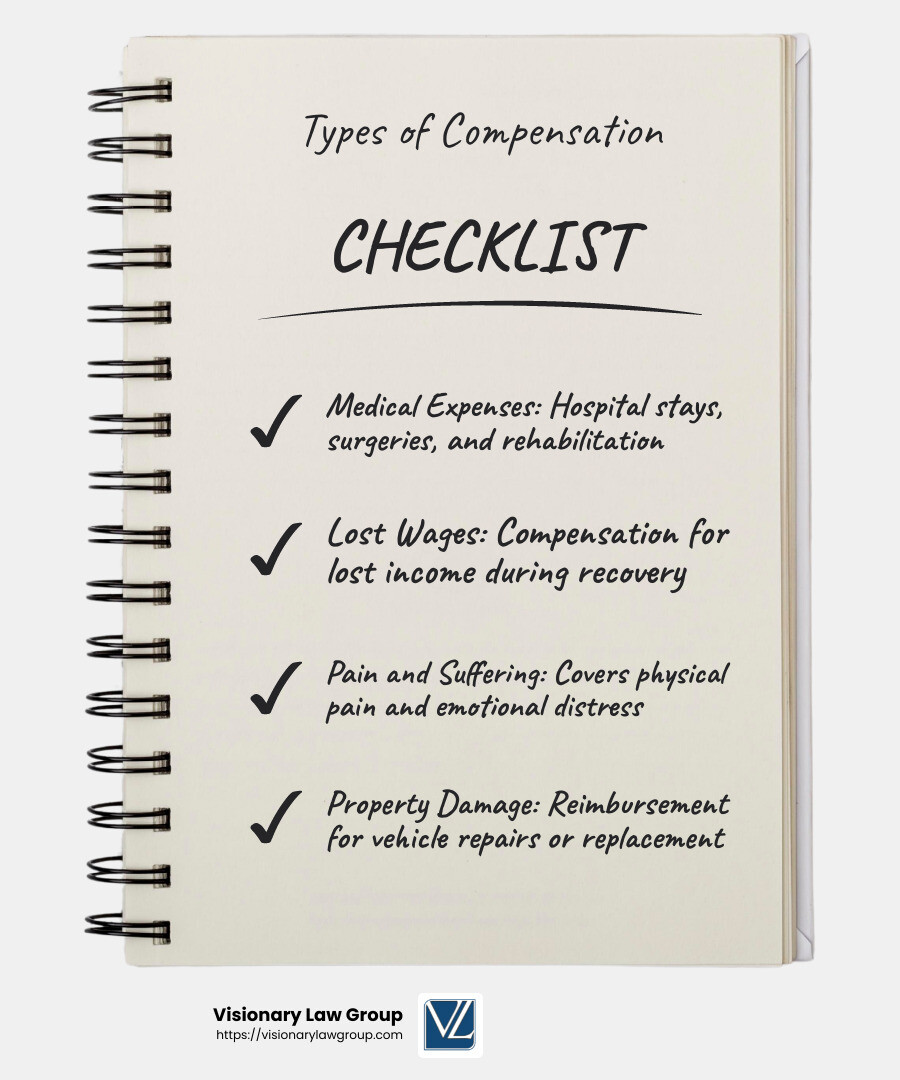 Types of Compensation

CHECKLIST

✓ Medical Expenses: Hospital stays, surgeries, and rehabilitation

✓ Lost Wages: Compensation for lost income during recovery

✓ Pain and Suffering: Covers physical pain and emotional distress

✓ Property Damage: Reimbursement for vehicle repairs or replacement

Visionary Law Group
https://visionarylawgroup.com

VL